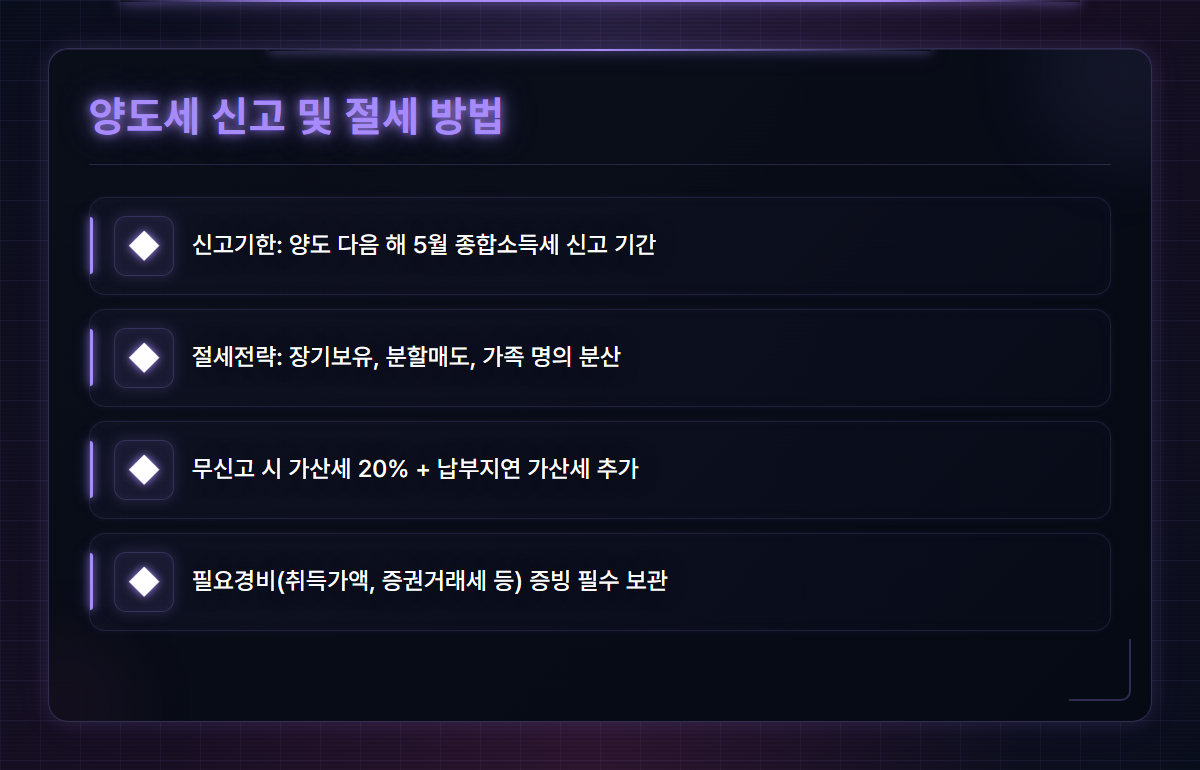 양도세 신고 및 절세 방법

신고기한: 양도 다음 해 5월 종합소득세 신고 기간

절세전략: 장기보유, 분할매도, 가족 명의 분산

무신고 시 가산세 20% + 납부지연 가산세 추가

필요경비(취득가액, 증권거래세 등) 증빙 필수 보관