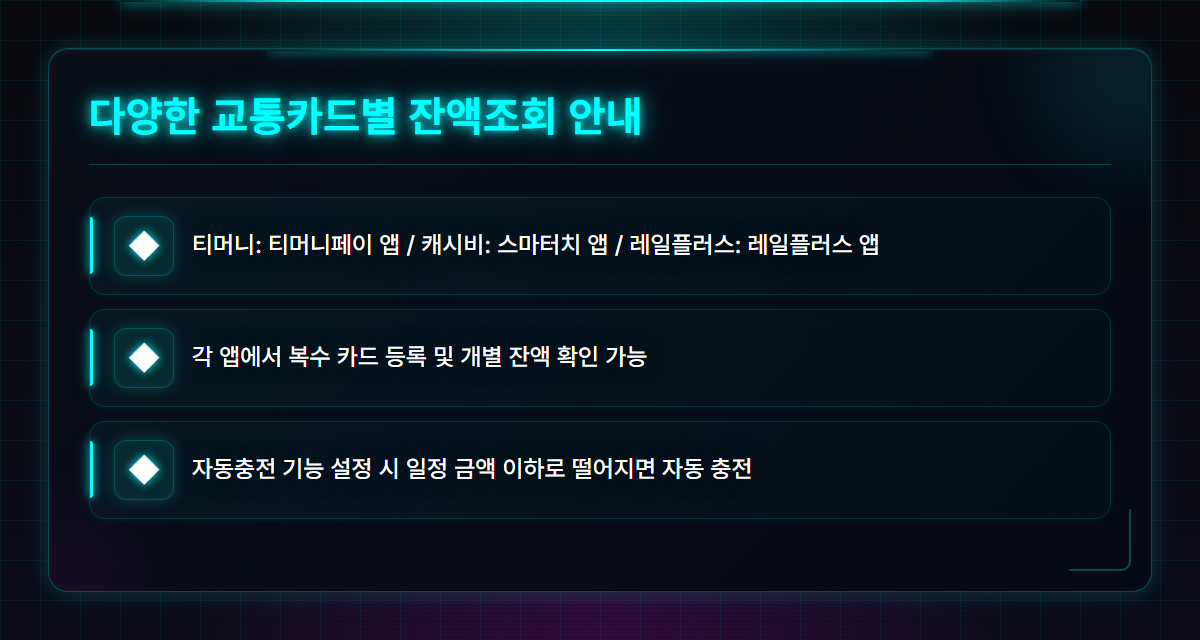 다양한 교통카드별 잔액조회 안내

티머니: 티머니페이 앱 / 캐시비: 스마터치 앱 / 레일플러스: 레일플러스 앱

각 앱에서 복수 카드 등록 및 개별 잔액 확인 가능

자동충전 기능 설정 시 일정 금액 이하로 떨어지면 자동 충전