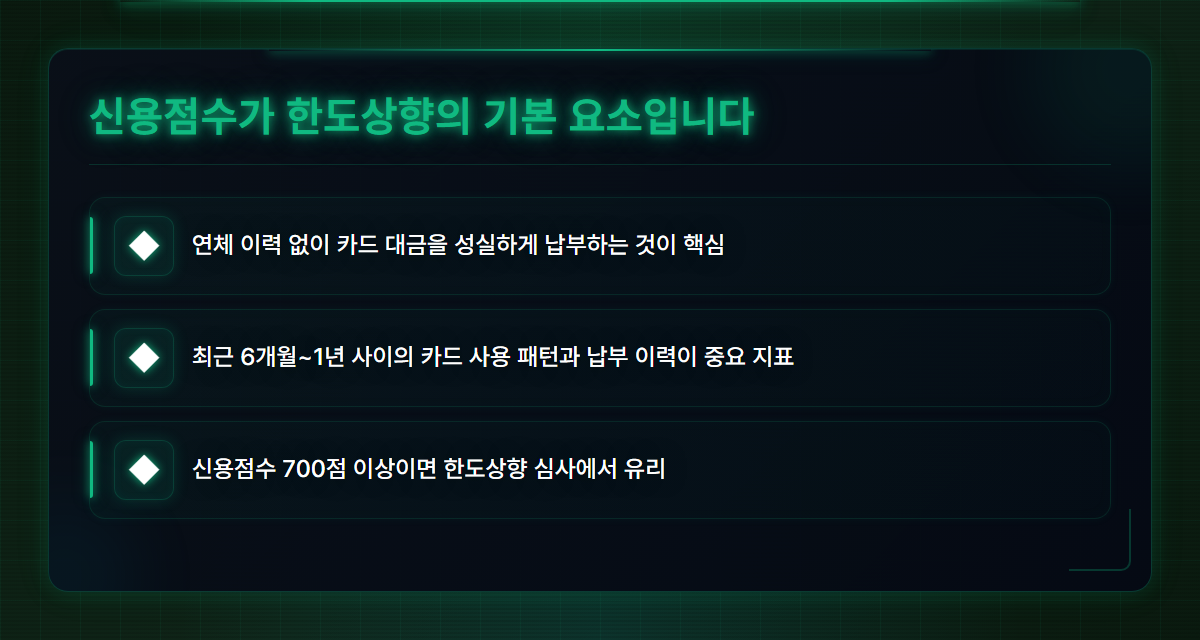 신용점수가 한도상향의 기본 요소입니다

연체 이력 없이 카드 대금을 성실하게 납부하는 것이 핵심

최근 6개월~1년 사이의 카드 사용 패턴과 납부 이력이 중요 지표

신용점수 700점 이상이면 한도상향 심사에서 유리