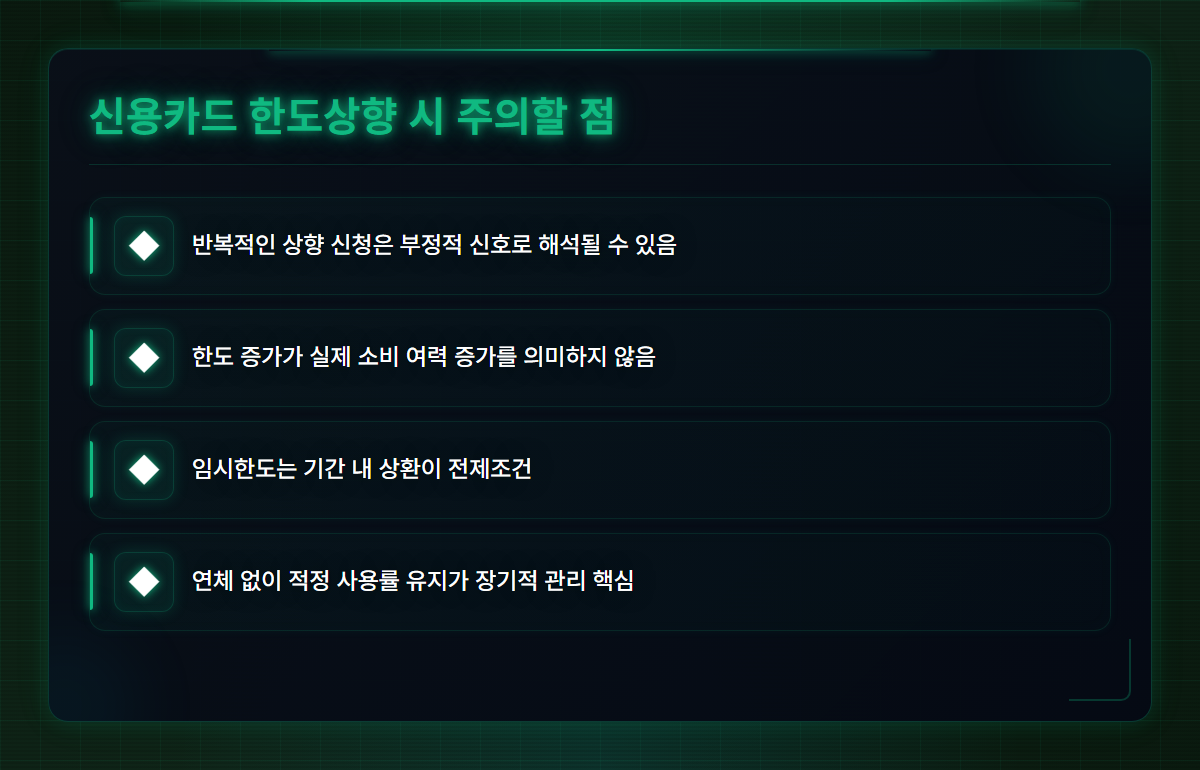 신용카드 한도상향 시 주의할 점

반복적인 상향 신청은 부정적 신호로 해석될 수 있음

한도 증가가 실제 소비 여력 증가를 의미하지 않음

임시한도는 기간 내 상환이 전제조건

연체 없이 적정 사용률 유지가 장기적 관리 핵심