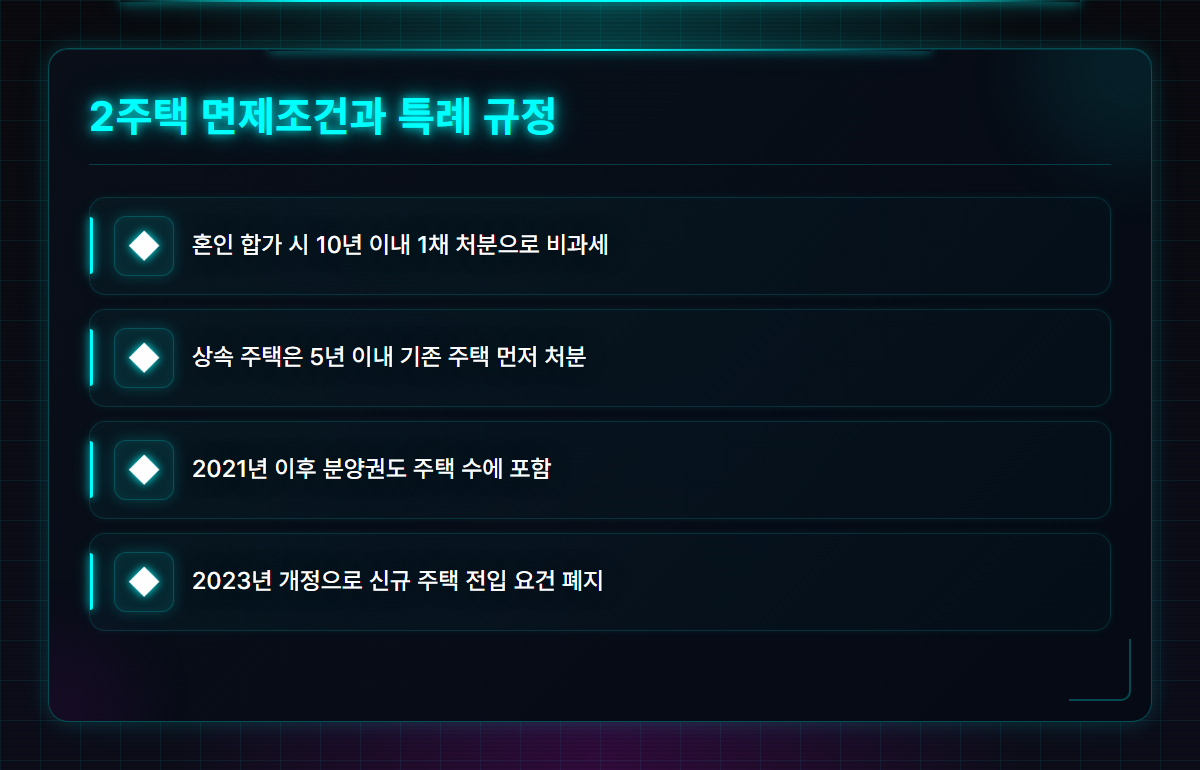 2주택 면제조건과 특례 규정

혼인 합가 시 10년 이내 1채 처분으로 비과세

상속 주택은 5년 이내 기존 주택 먼저 처분

2021년 이후 분양권도 주택 수에 포함

2023년 개정으로 신규 주택 전입 요건 폐지