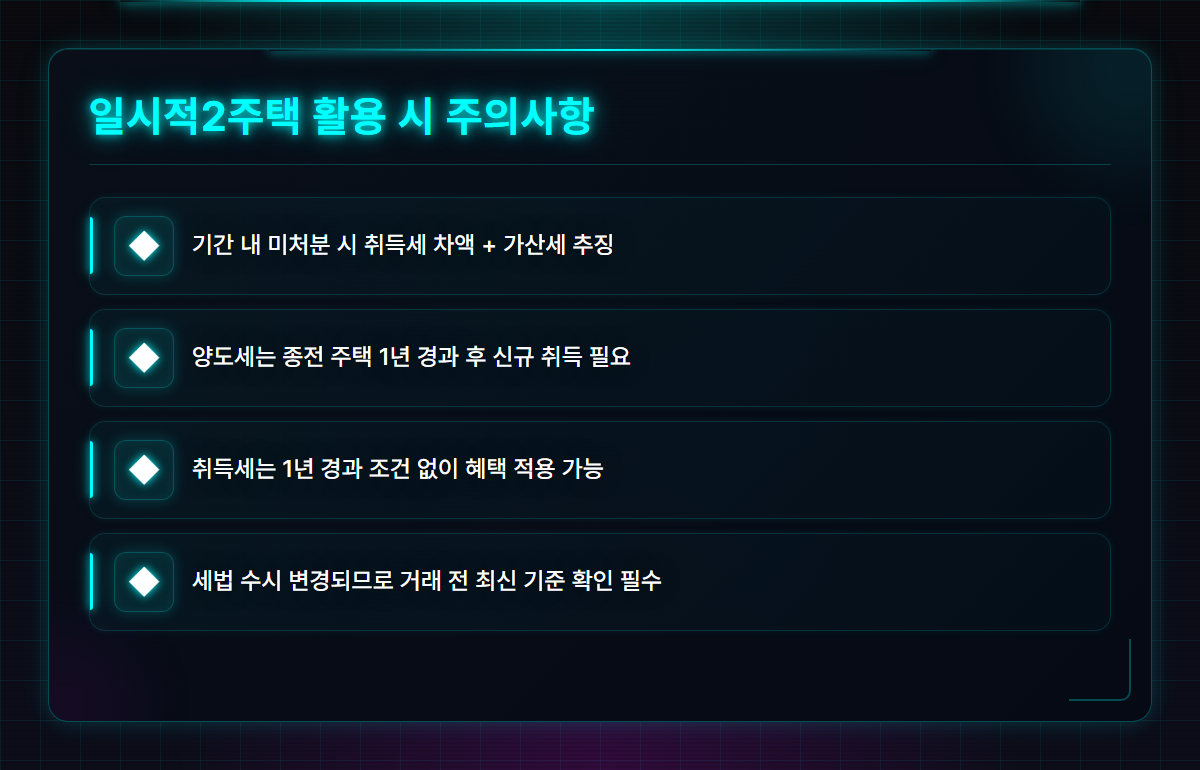 일시적2주택 활용 시 주의사항

기간 내 미처분 시 취득세 차액 + 가산세 추징

양도세는 종전 주택 1년 경과 후 신규 취득 필요

취득세는 1년 경과 조건 없이 혜택 적용 가능

세법 수시 변경되므로 거래 전 최신 기준 확인 필수