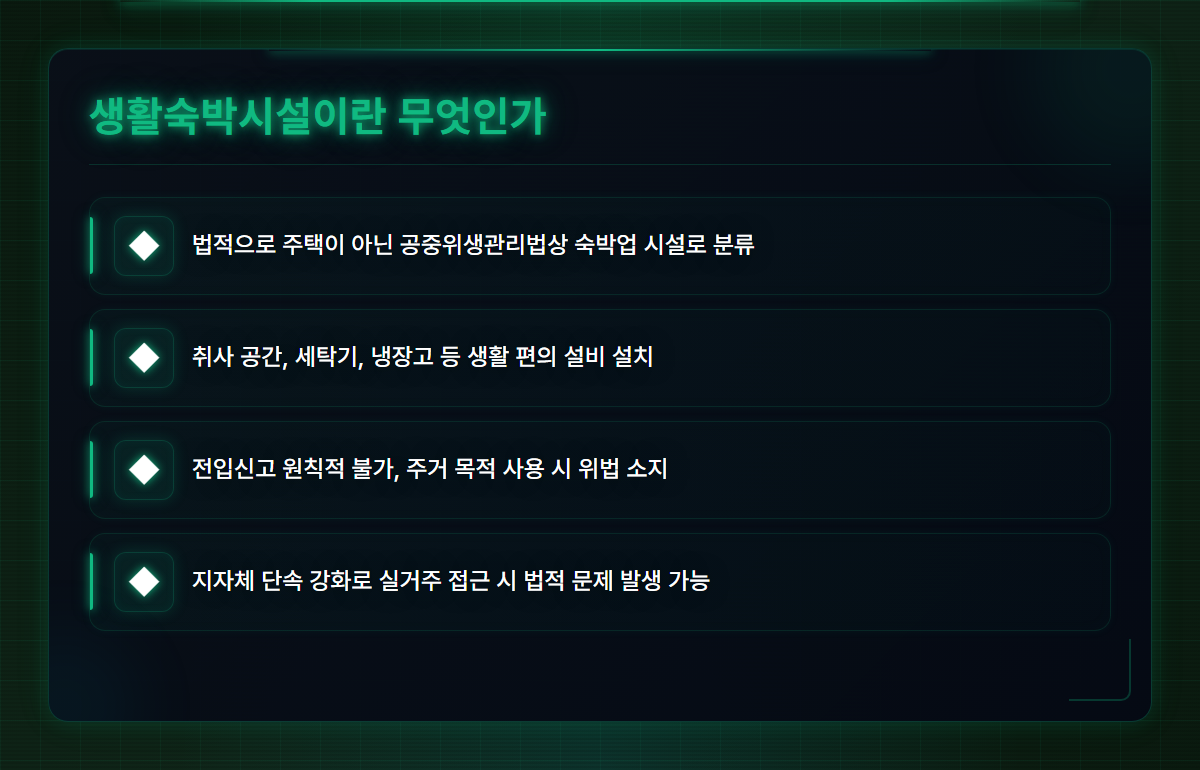 생활숙박시설이란 무엇인가

법적으로 주택이 아닌 공중위생관리법상 숙박업 시설로 분류

취사 공간, 세탁기, 냉장고 등 생활 편의 설비 설치

전입신고 원칙적 불가, 주거 목적 사용 시 위법 소지

지자체 단속 강화로 실거주 접근 시 법적 문제 발생 가능