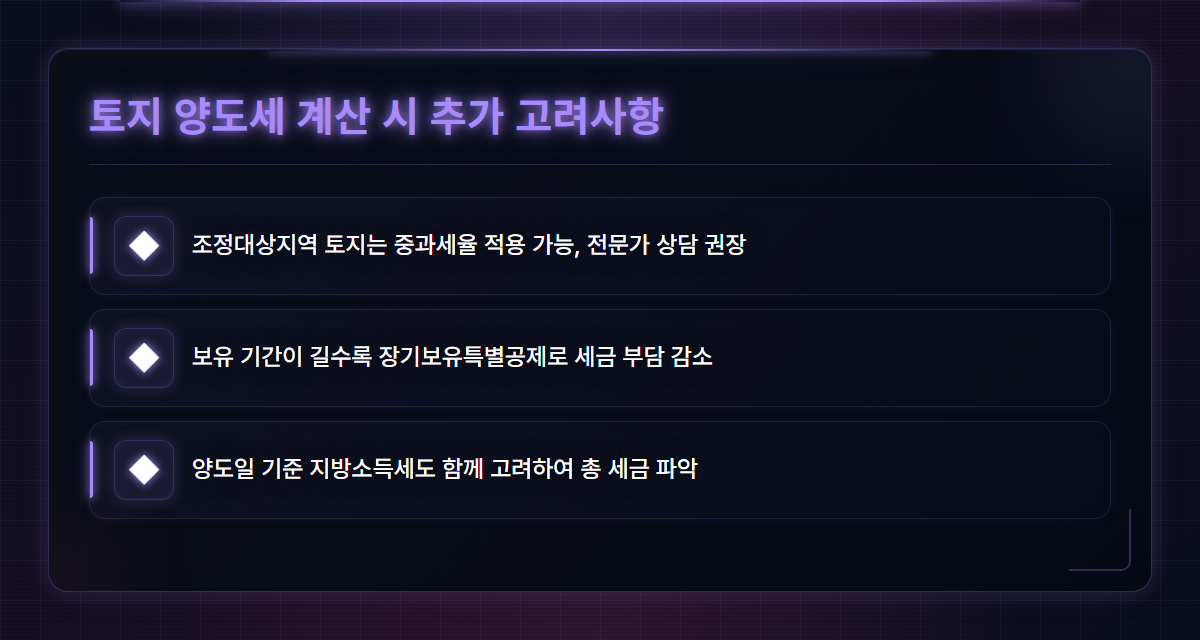 토지 양도세 계산 시 추가 고려사항

조정대상지역 토지는 중과세율 적용 가능, 전문가 상담 권장

보유 기간이 길수록 장기보유특별공제로 세금 부담 감소

양도일 기준 지방소득세도 함께 고려하여 총 세금 파악