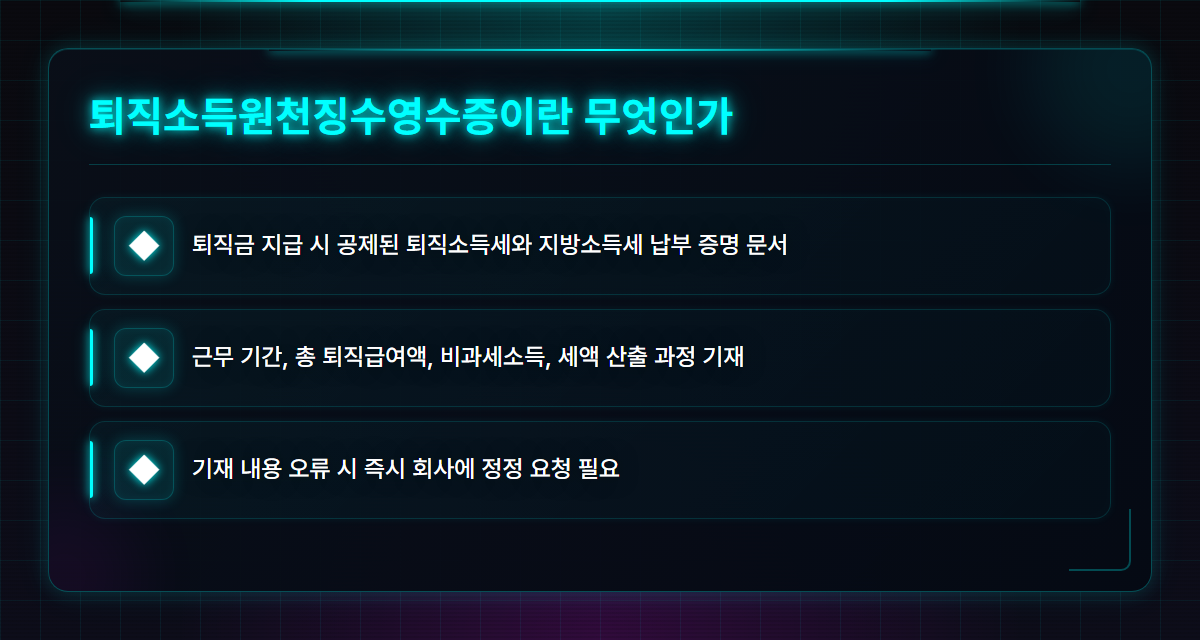 퇴직소득원천징수영수증이란 무엇인가

퇴직금 지급 시 공제된 퇴직소득세와 지방소득세 납부 증명 문서

근무 기간, 총 퇴직급여액, 비과세소득, 세액 산출 과정 기재

기재 내용 오류 시 즉시 회사에 정정 요청 필요