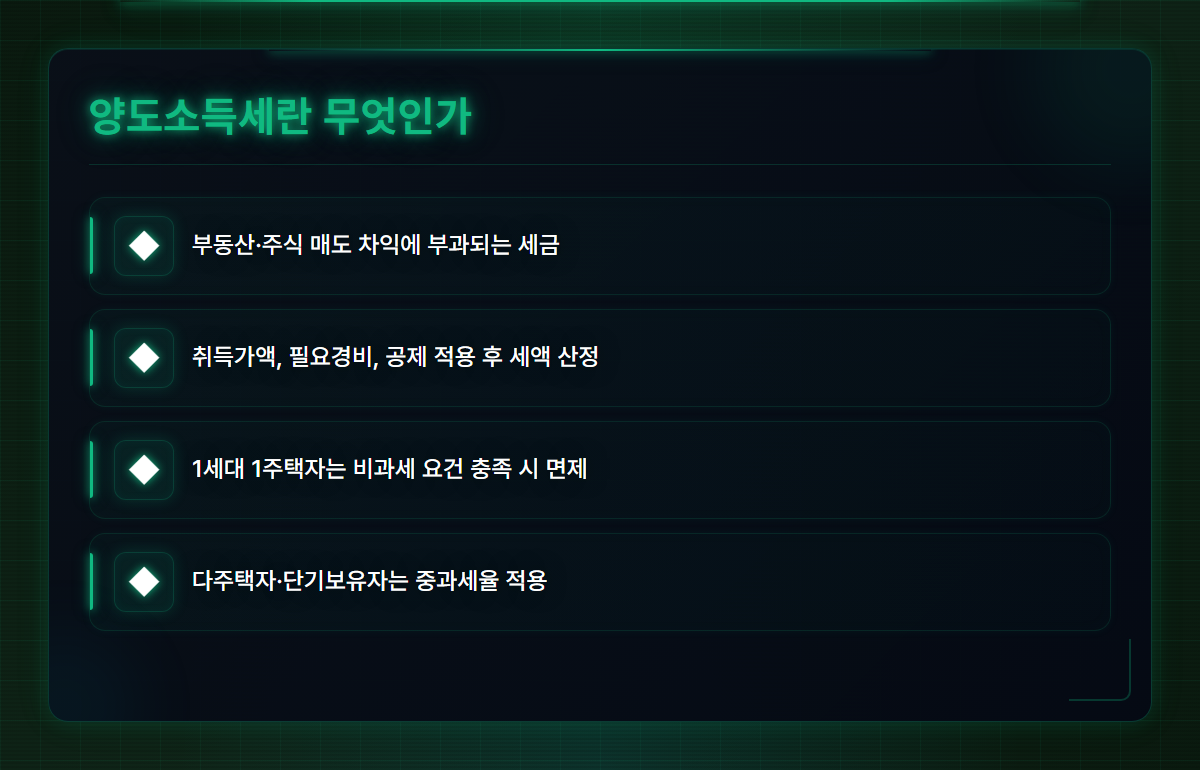 양도소득세란 무엇인가

부동산·주식 매도 차익에 부과되는 세금

취득가액, 필요경비, 공제 적용 후 세액 산정

1세대 1주택자는 비과세 요건 충족 시 면제

다주택자·단기보유자는 중과세율 적용