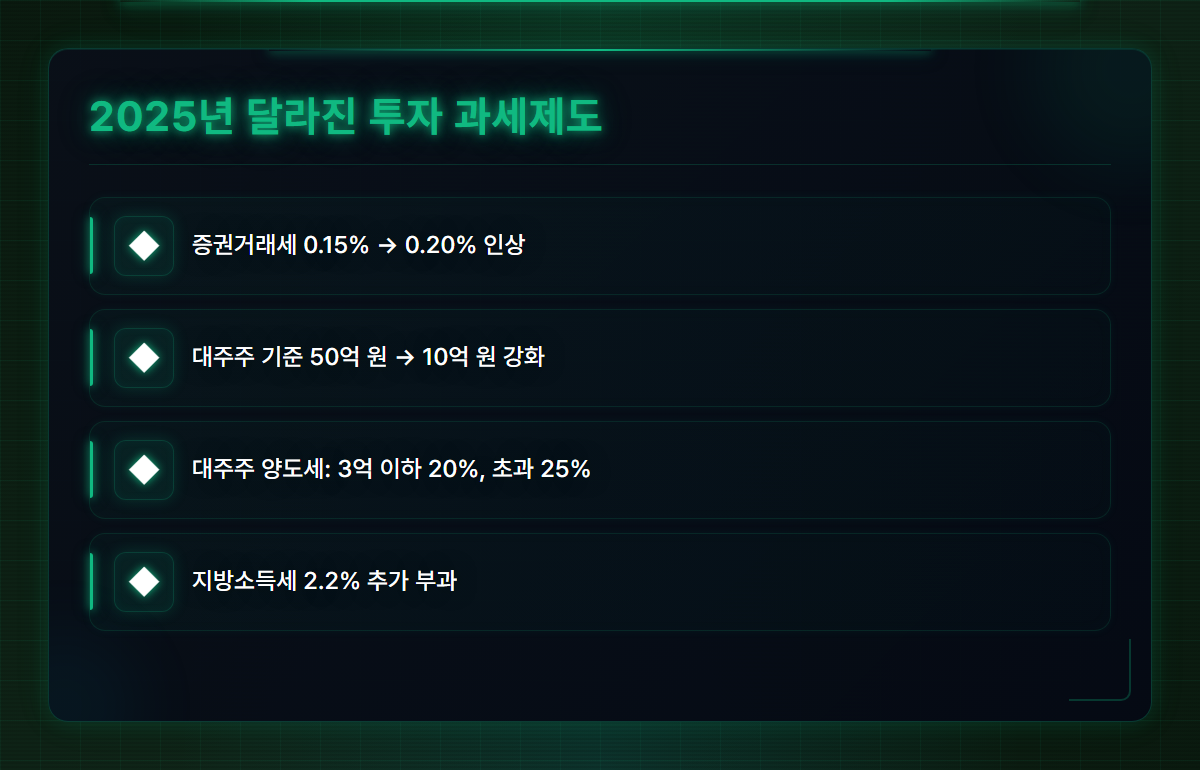 2025년 달라진 투자 과세제도

증권거래세 0.15% → 0.20% 인상

대주주 기준 50억 원 → 10억 원 강화

대주주 양도세: 3억 이하 20%, 초과 25%

지방소득세 2.2% 추가 부과