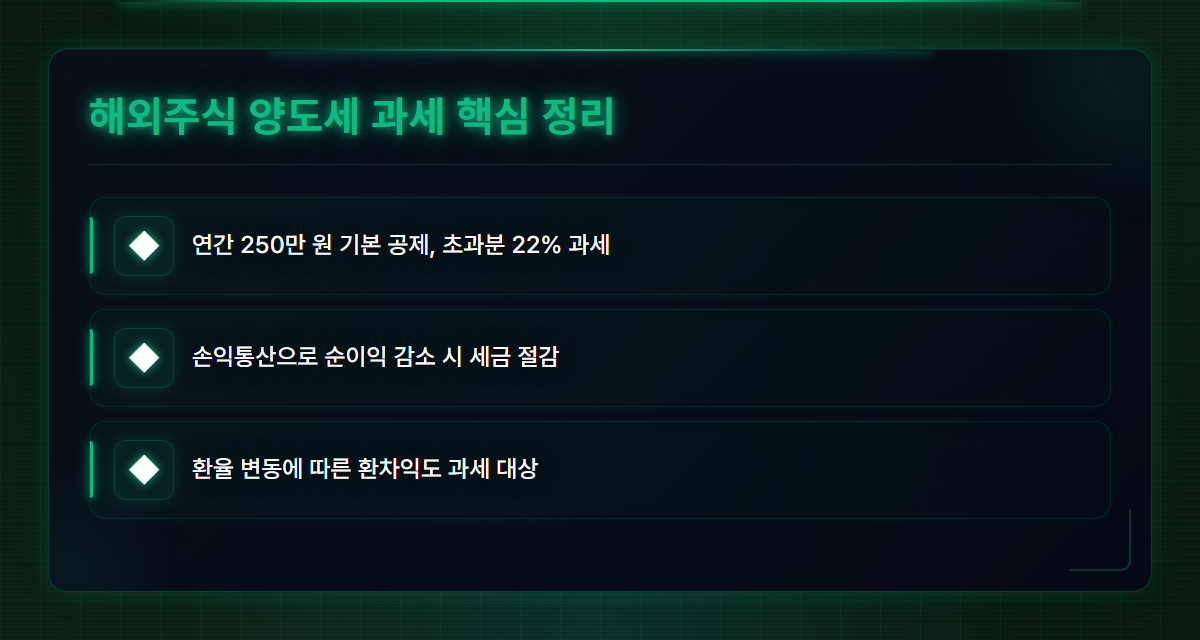 해외주식 양도세 과세 핵심 정리

연간 250만 원 기본 공제, 초과분 22% 과세

손익통산으로 순이익 감소 시 세금 절감

환율 변동에 따른 환차익도 과세 대상