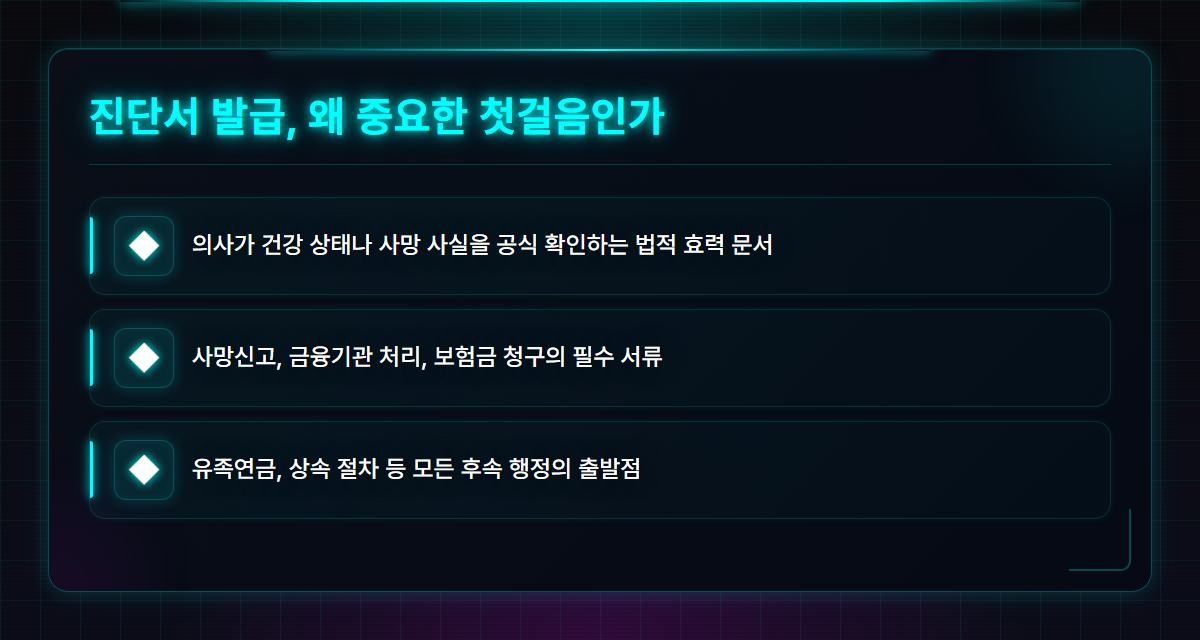 진단서 발급, 왜 중요한 첫걸음인가

의사가 건강 상태나 사망 사실을 공식 확인하는 법적 효력 문서

사망신고, 금융기관 처리, 보험금 청구의 필수 서류

유족연금, 상속 절차 등 모든 후속 행정의 출발점