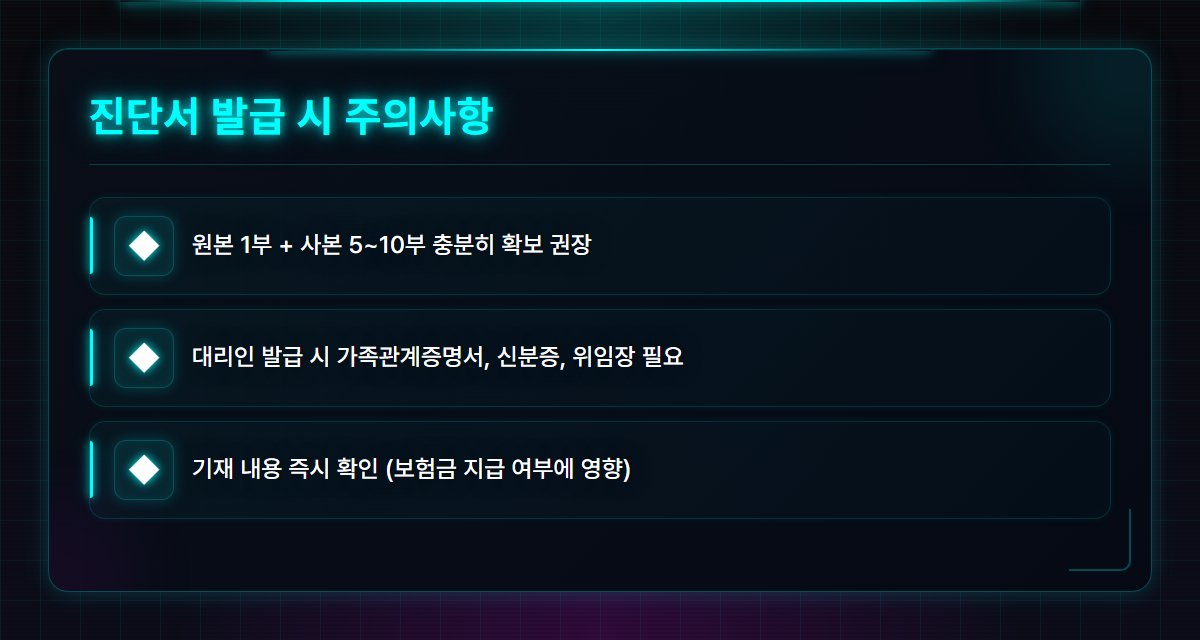 진단서 발급 시 주의사항

원본 1부 + 사본 5~10부 충분히 확보 권장

대리인 발급 시 가족관계증명서, 신분증, 위임장 필요

기재 내용 즉시 확인 (보험금 지급 여부에 영향)