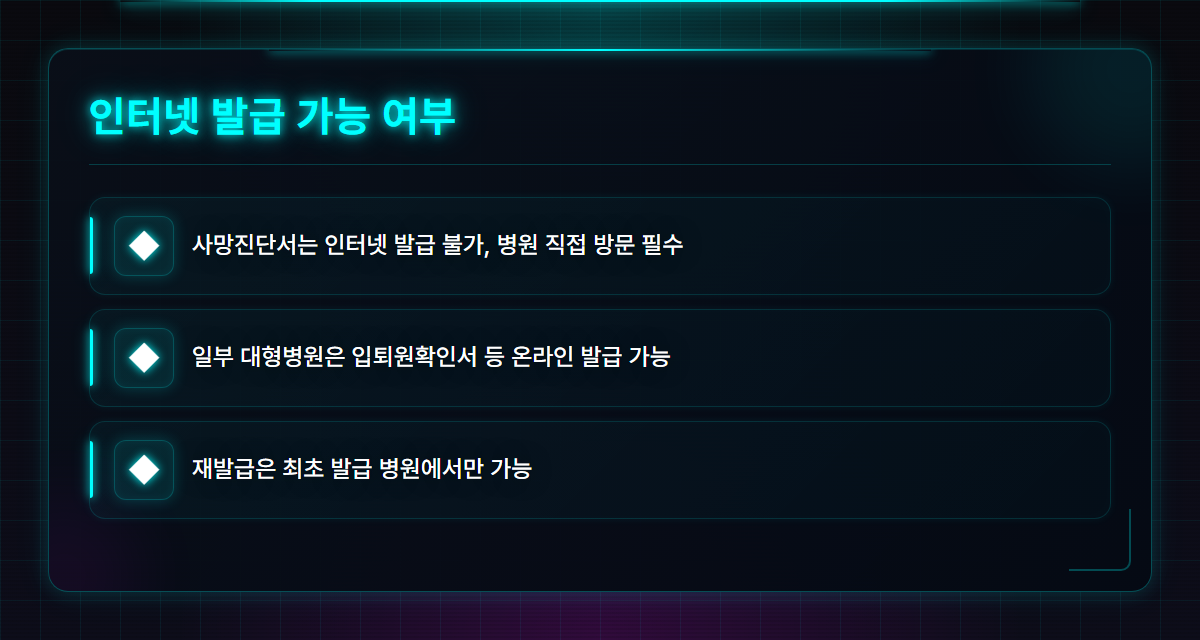 인터넷 발급 가능 여부

사망진단서는 인터넷 발급 불가, 병원 직접 방문 필수

일부 대형병원은 입퇴원확인서 등 온라인 발급 가능

재발급은 최초 발급 병원에서만 가능