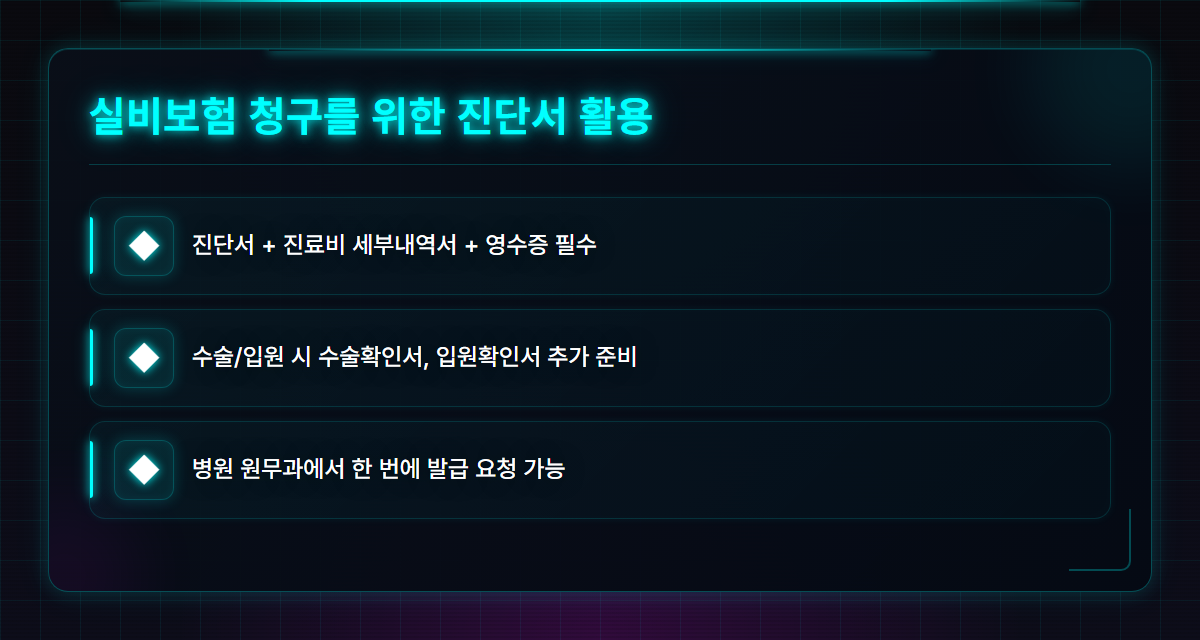 실비보험 청구를 위한 진단서 활용

진단서 + 진료비 세부내역서 + 영수증 필수

수술/입원 시 수술확인서, 입원확인서 추가 준비

병원 원무과에서 한 번에 발급 요청 가능