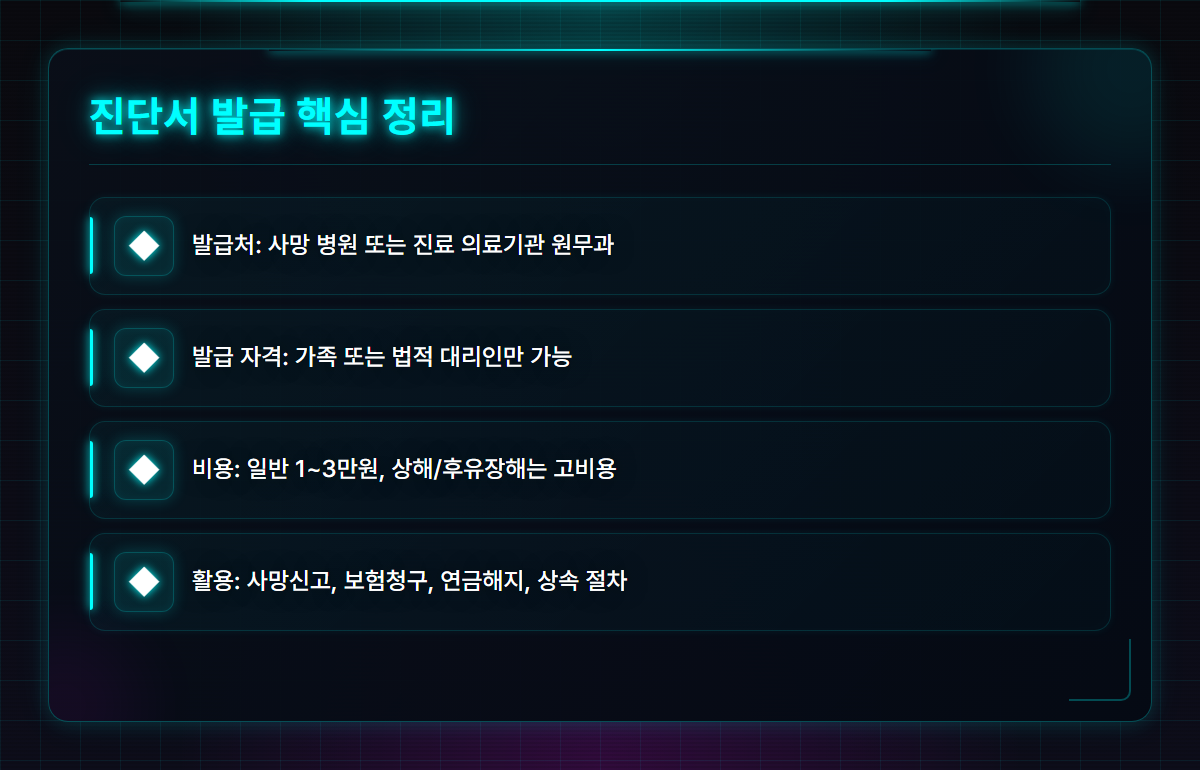 진단서 발급 핵심 정리

발급처: 사망 병원 또는 진료 의료기관 원무과

발급 자격: 가족 또는 법적 대리인만 가능

비용: 일반 1~3만원, 상해/후유장해는 고비용

활용: 사망신고, 보험청구, 연금해지, 상속 절차