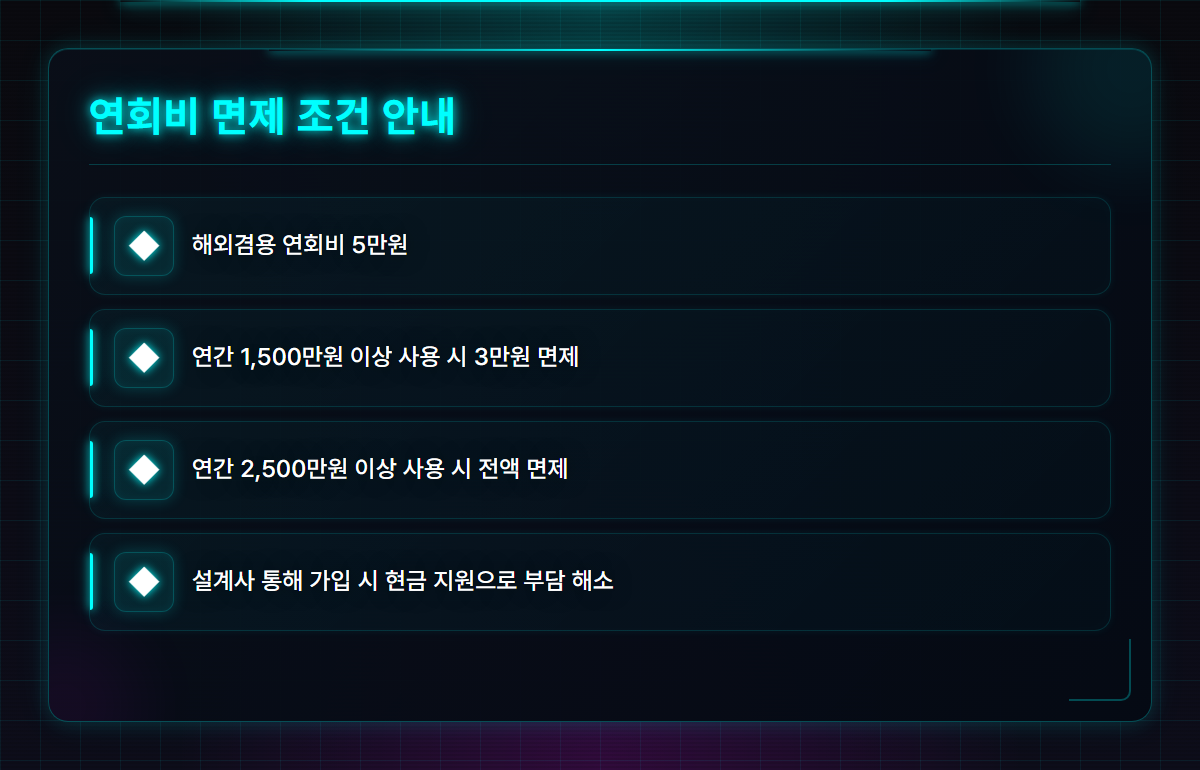 연회비 면제 조건 안내

해외겸용 연회비 5만원

연간 1,500만원 이상 사용 시 3만원 면제

연간 2,500만원 이상 사용 시 전액 면제

설계사 통해 가입 시 현금 지원으로 부담 해소