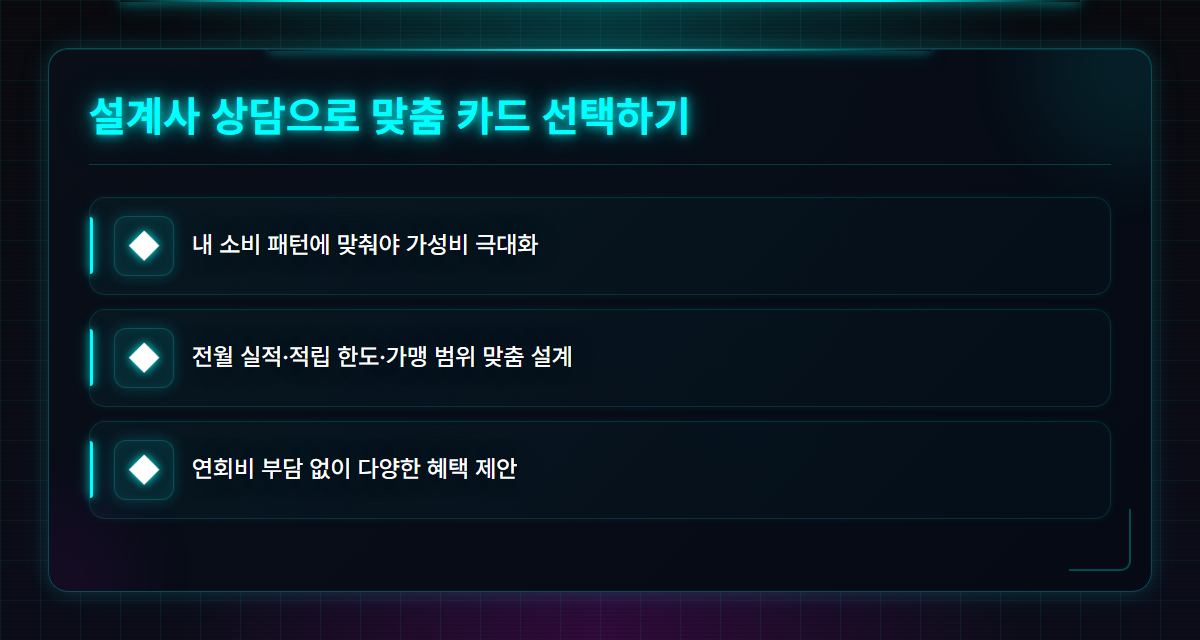 설계사 상담으로 맞춤 카드 선택하기

내 소비 패턴에 맞춰야 가성비 극대화

전월 실적·적립 한도·가맹 범위 맞춤 설계

연회비 부담 없이 다양한 혜택 제안