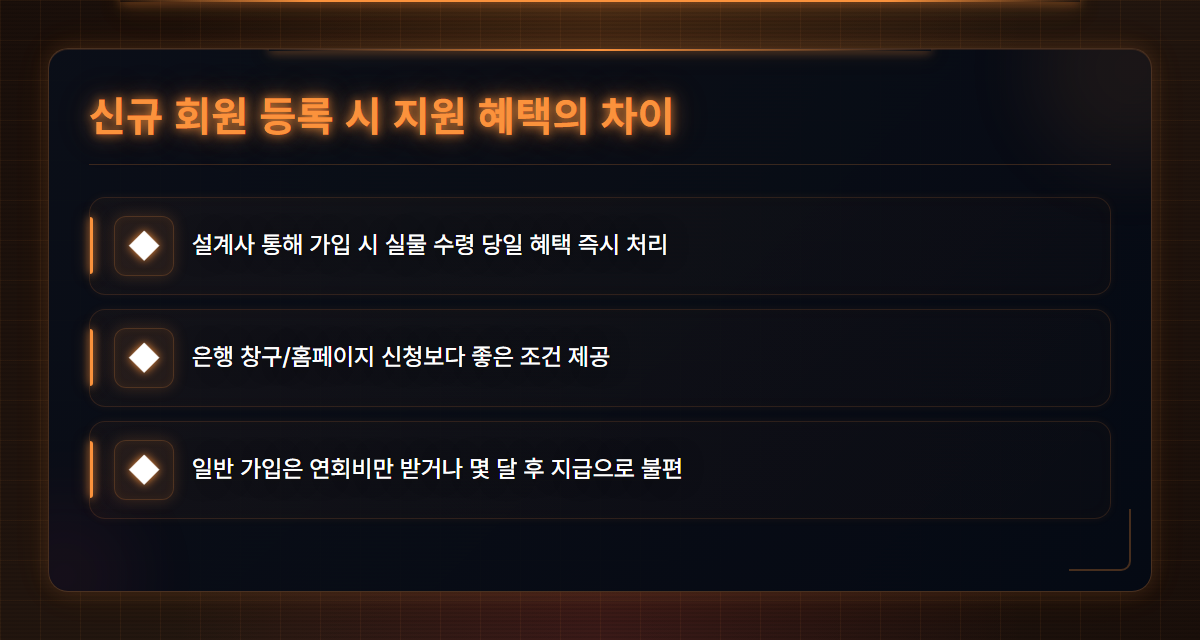 신규 회원 등록 시 지원 혜택의 차이

설계사 통해 가입 시 실물 수령 당일 혜택 즉시 처리

은행 창구/홈페이지 신청보다 좋은 조건 제공

일반 가입은 연회비만 받거나 몇 달 후 지급으로 불편