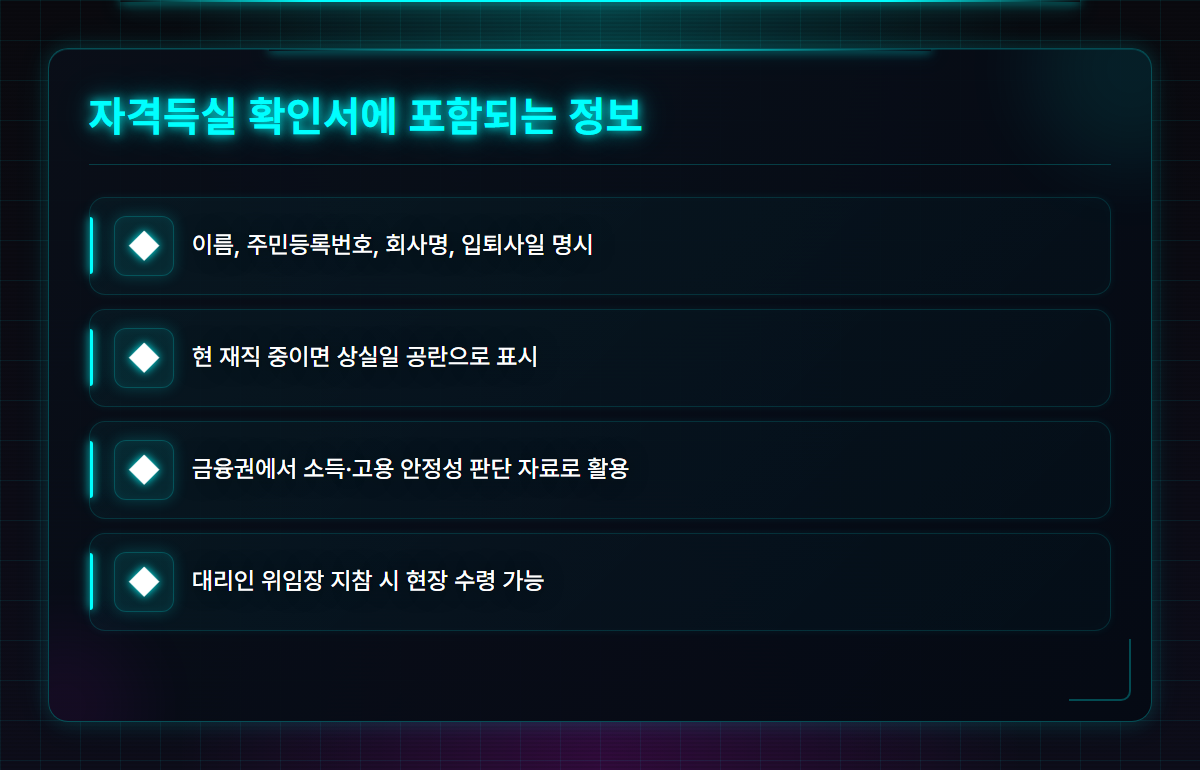 자격득실 확인서에 포함되는 정보

이름, 주민등록번호, 회사명, 입퇴사일 명시

현 재직 중이면 상실일 공란으로 표시

금융권에서 소득·고용 안정성 판단 자료로 활용

대리인 위임장 지참 시 현장 수령 가능