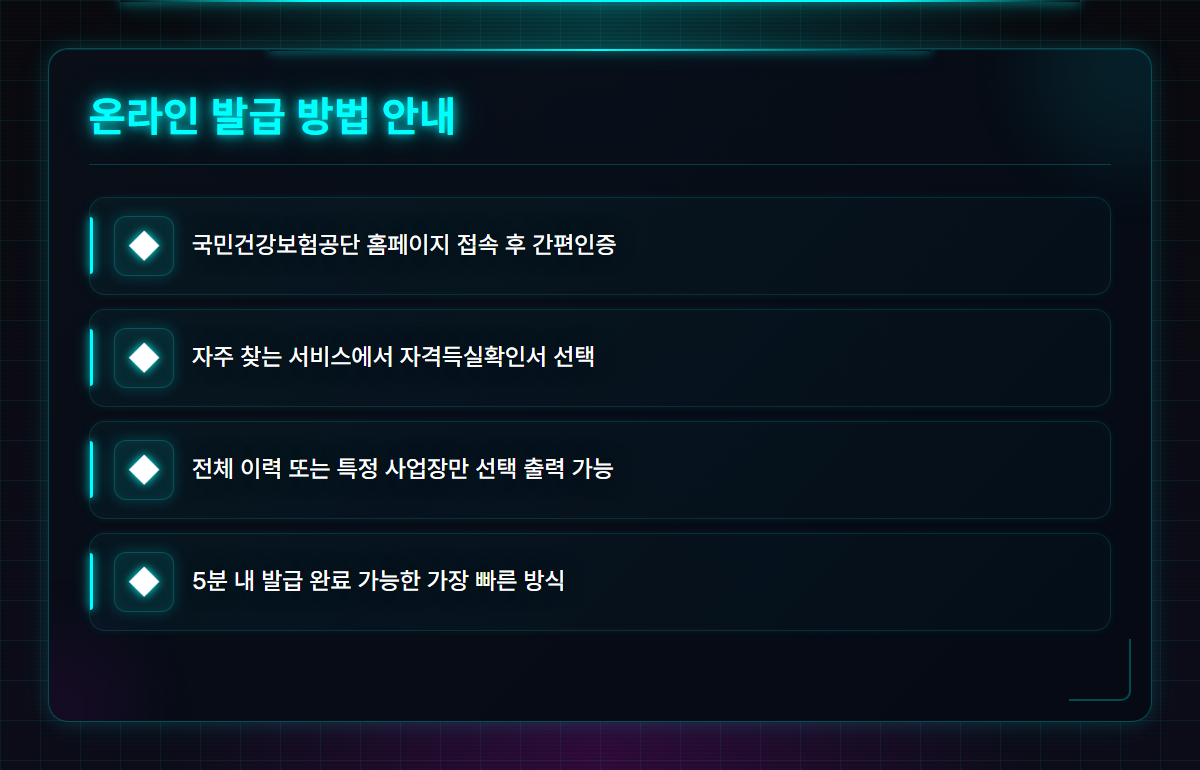 온라인 발급 방법 안내

국민건강보험공단 홈페이지 접속 후 간편인증

자주 찾는 서비스에서 자격득실확인서 선택

전체 이력 또는 특정 사업장만 선택 출력 가능

5분 내 발급 완료 가능한 가장 빠른 방식