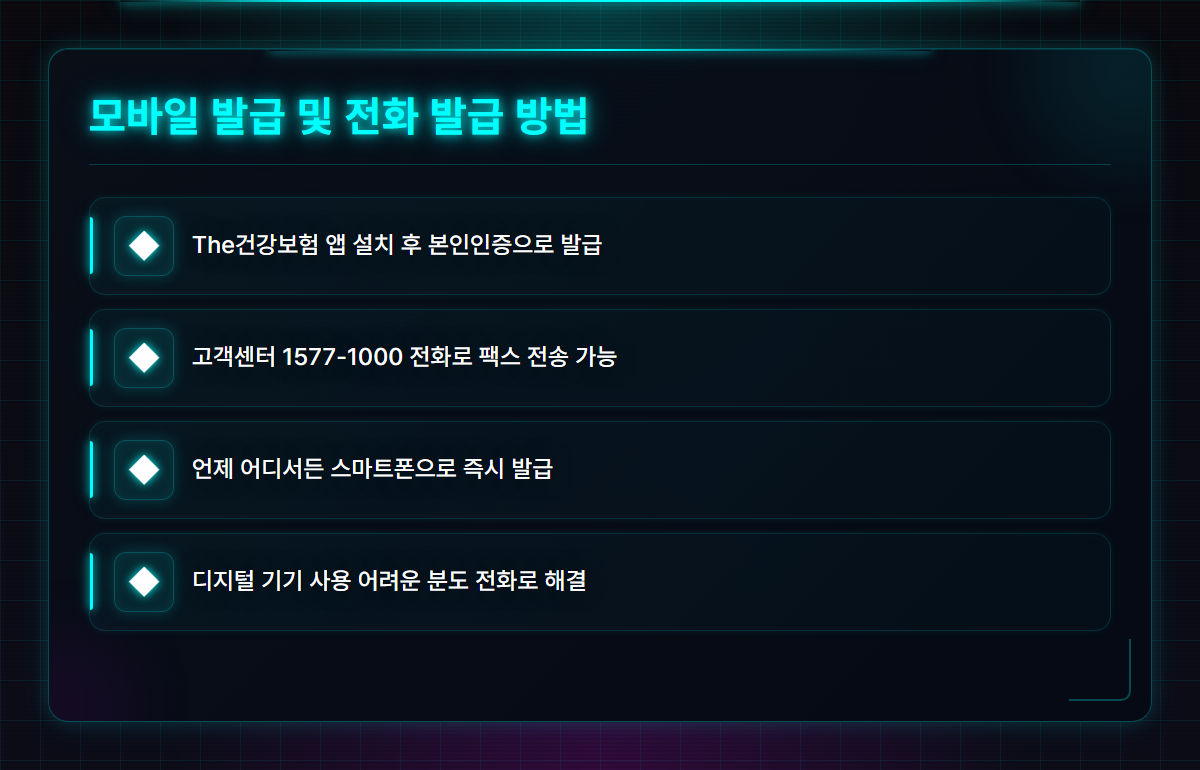 모바일 발급 및 전화 발급 방법

The건강보험 앱 설치 후 본인인증으로 발급

고객센터 1577-1000 전화로 팩스 전송 가능

언제 어디서든 스마트폰으로 즉시 발급

디지털 기기 사용 어려운 분도 전화로 해결