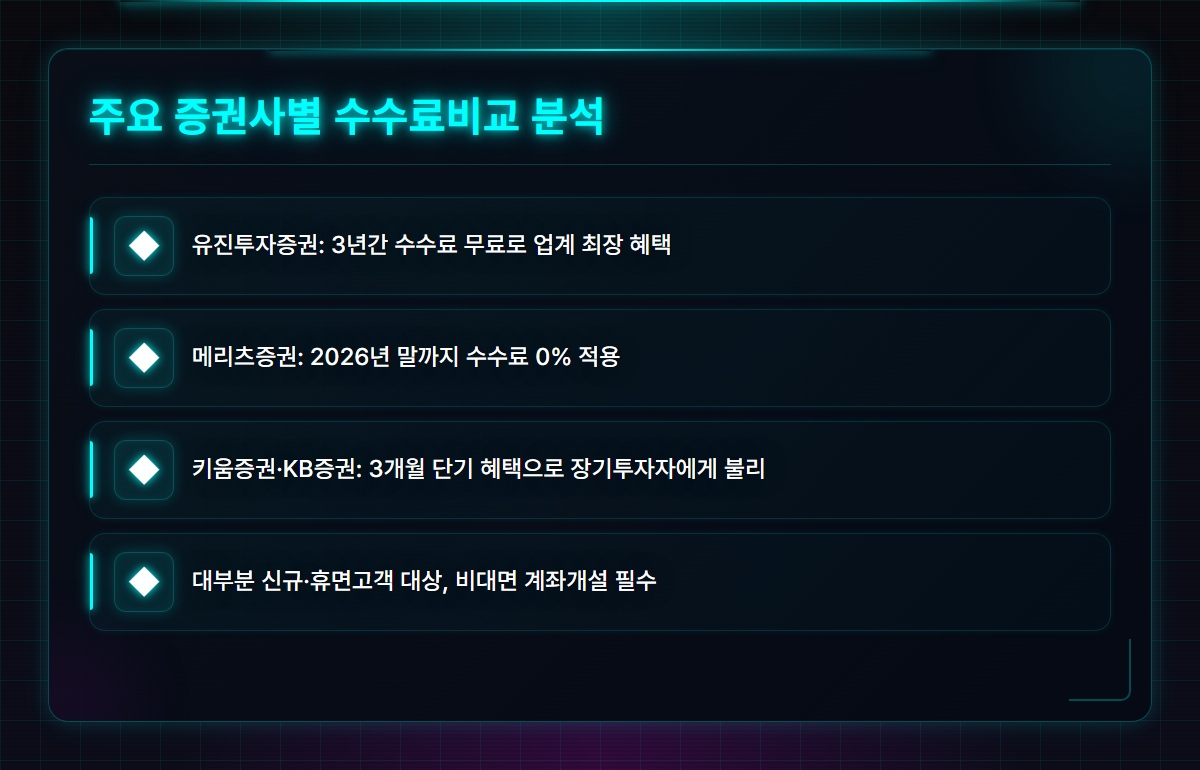 주요 증권사별 수수료비교 분석

유진투자증권: 3년간 수수료 무료로 업계 최장 혜택

메리츠증권: 2026년 말까지 수수료 0% 적용

키움증권·KB증권: 3개월 단기 혜택으로 장기투자자에게 불리

대부분 신규·휴면고객 대상, 비대면 계좌개설 필수