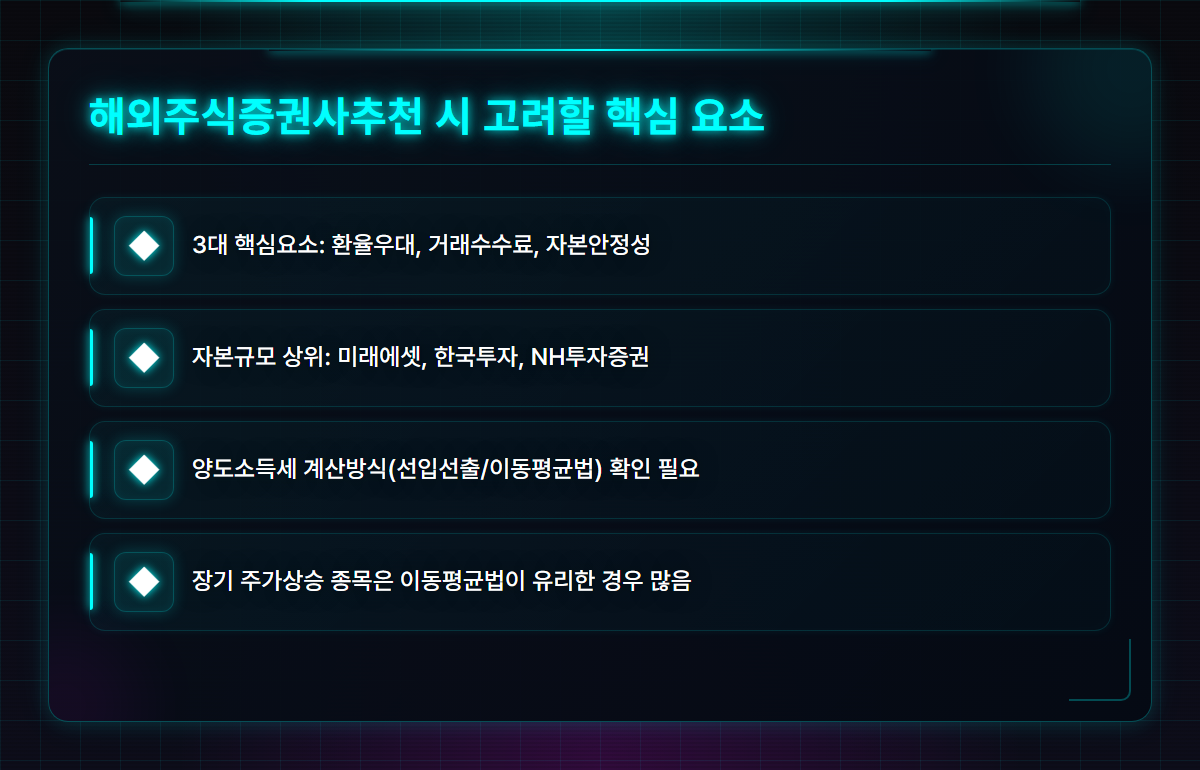 해외주식증권사추천 시 고려할 핵심 요소

3대 핵심요소: 환율우대, 거래수수료, 자본안정성

자본규모 상위: 미래에셋, 한국투자, NH투자증권

양도소득세 계산방식(선입선출/이동평균법) 확인 필요

장기 주가상승 종목은 이동평균법이 유리한 경우 많음