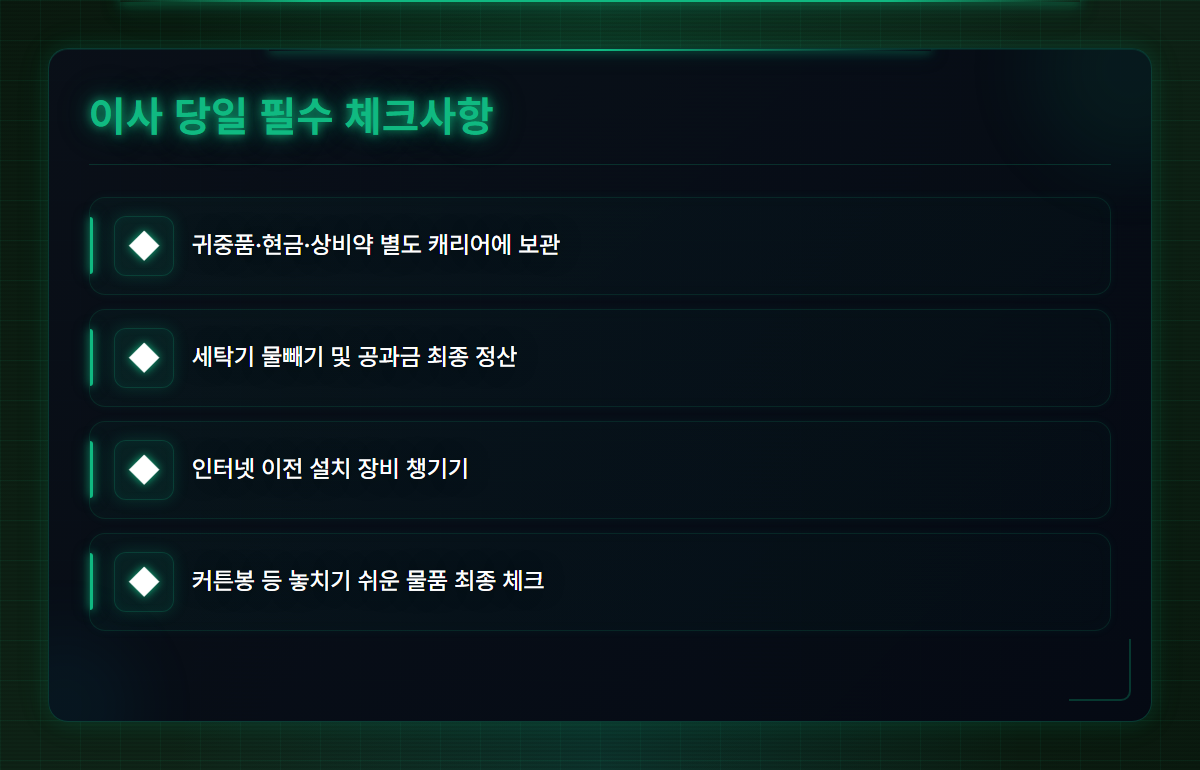 이사 당일 필수 체크사항

귀중품·현금·상비약 별도 캐리어에 보관

세탁기 물빼기 및 공과금 최종 정산

인터넷 이전 설치 장비 챙기기

커튼봉 등 놓치기 쉬운 물품 최종 체크