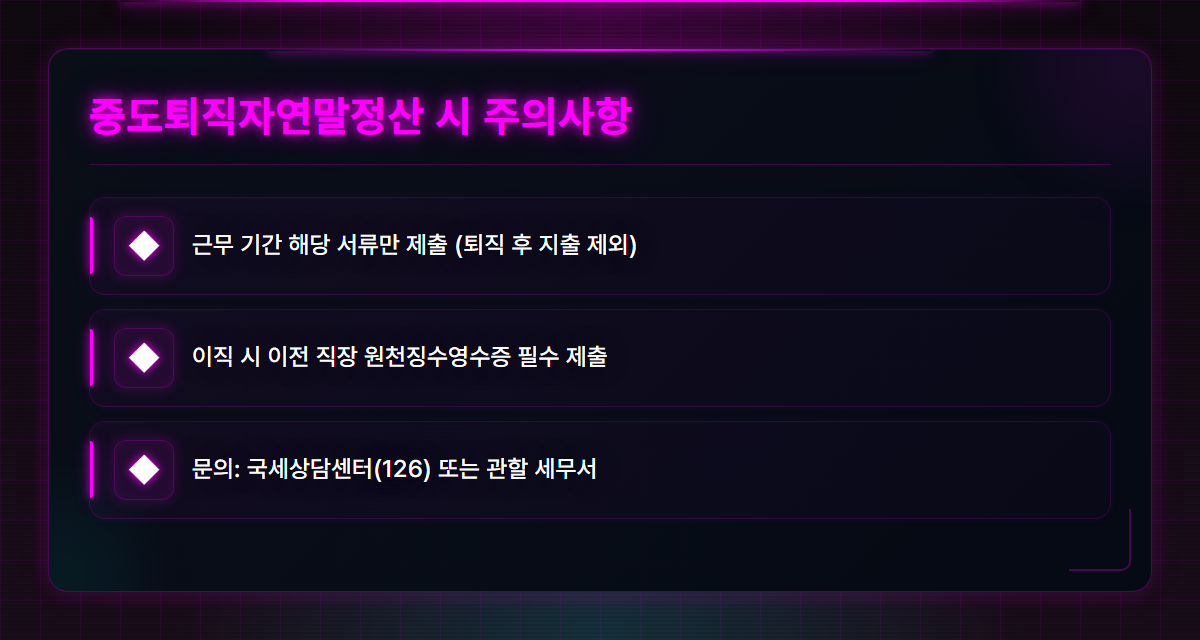 중도퇴직자연말정산 시 주의사항

근무 기간 해당 서류만 제출 (퇴직 후 지출 제외)

이직 시 이전 직장 원천징수영수증 필수 제출

문의: 국세상담센터(126) 또는 관할 세무서