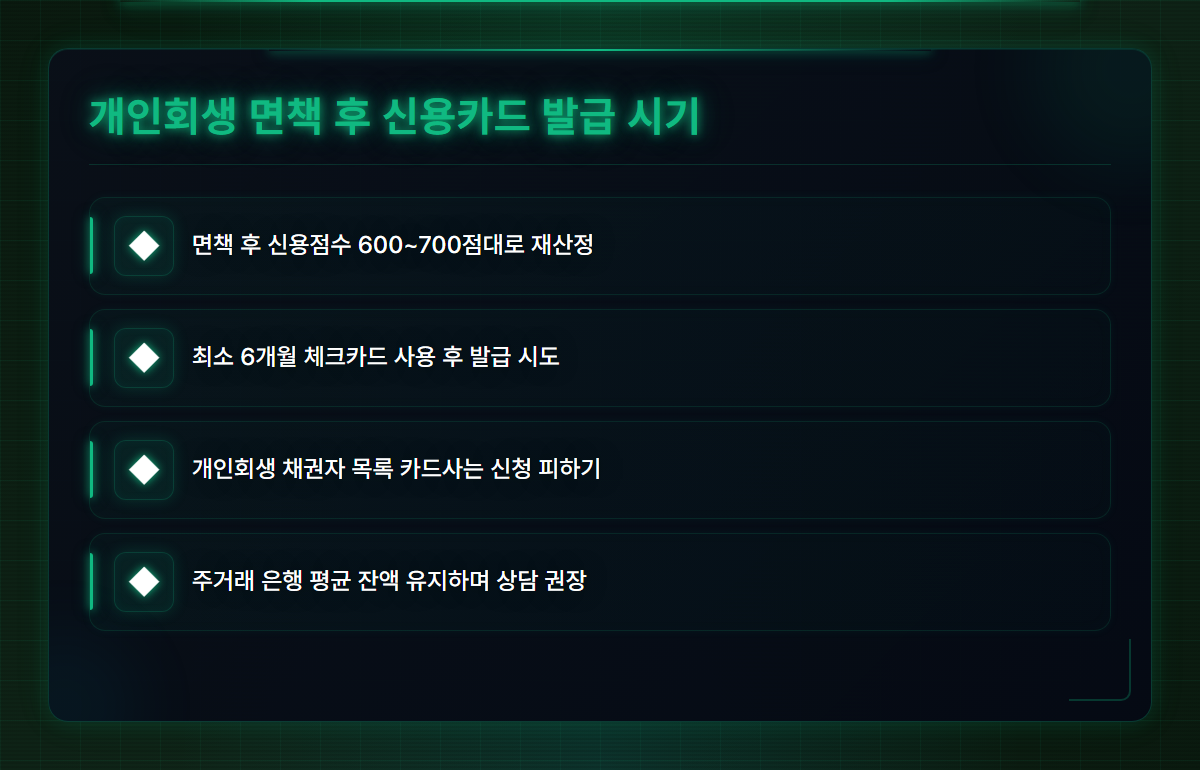 개인회생 면책 후 신용카드 발급 시기

면책 후 신용점수 600~700점대로 재산정

최소 6개월 체크카드 사용 후 발급 시도

개인회생 채권자 목록 카드사는 신청 피하기

주거래 은행 평균 잔액 유지하며 상담 권장