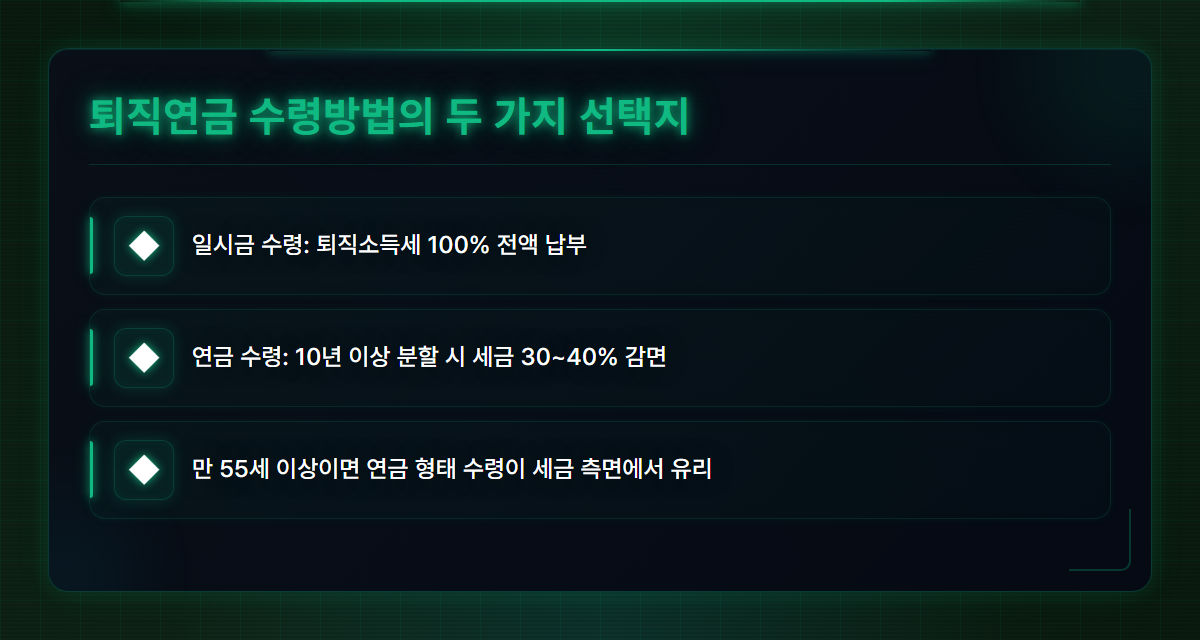 퇴직연금 수령방법의 두 가지 선택지

일시금 수령: 퇴직소득세 100% 전액 납부

연금 수령: 10년 이상 분할 시 세금 30~40% 감면

만 55세 이상이면 연금 형태 수령이 세금 측면에서 유리