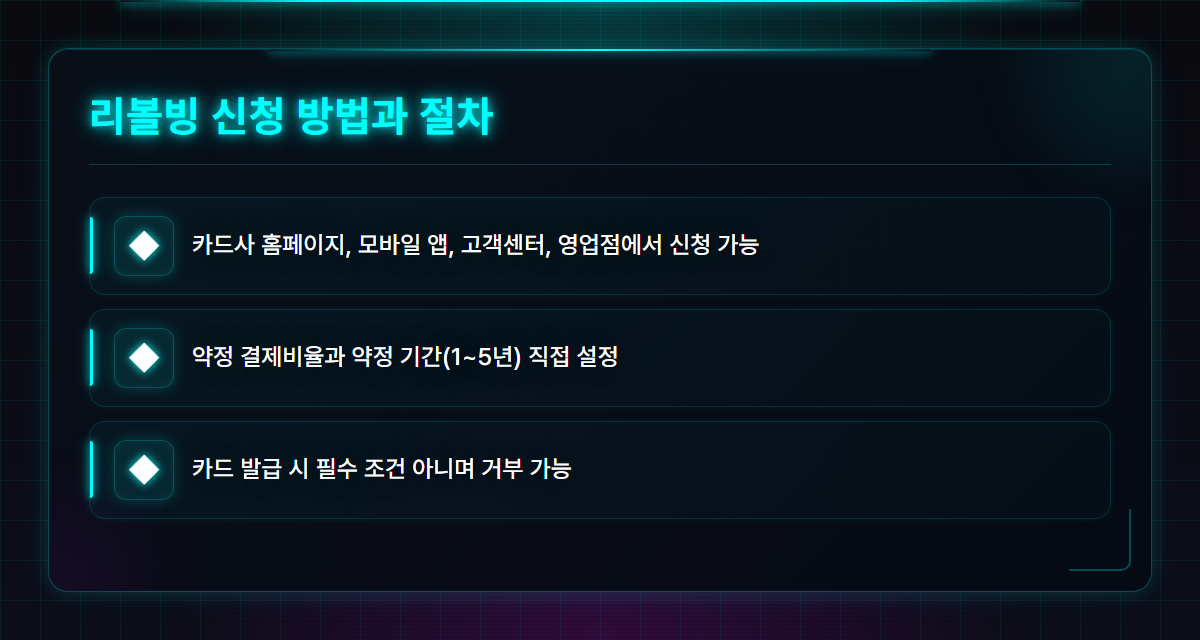 리볼빙 신청 방법과 절차

카드사 홈페이지, 모바일 앱, 고객센터, 영업점에서 신청 가능

약정 결제비율과 약정 기간(1~5년) 직접 설정

카드 발급 시 필수 조건 아니며 거부 가능