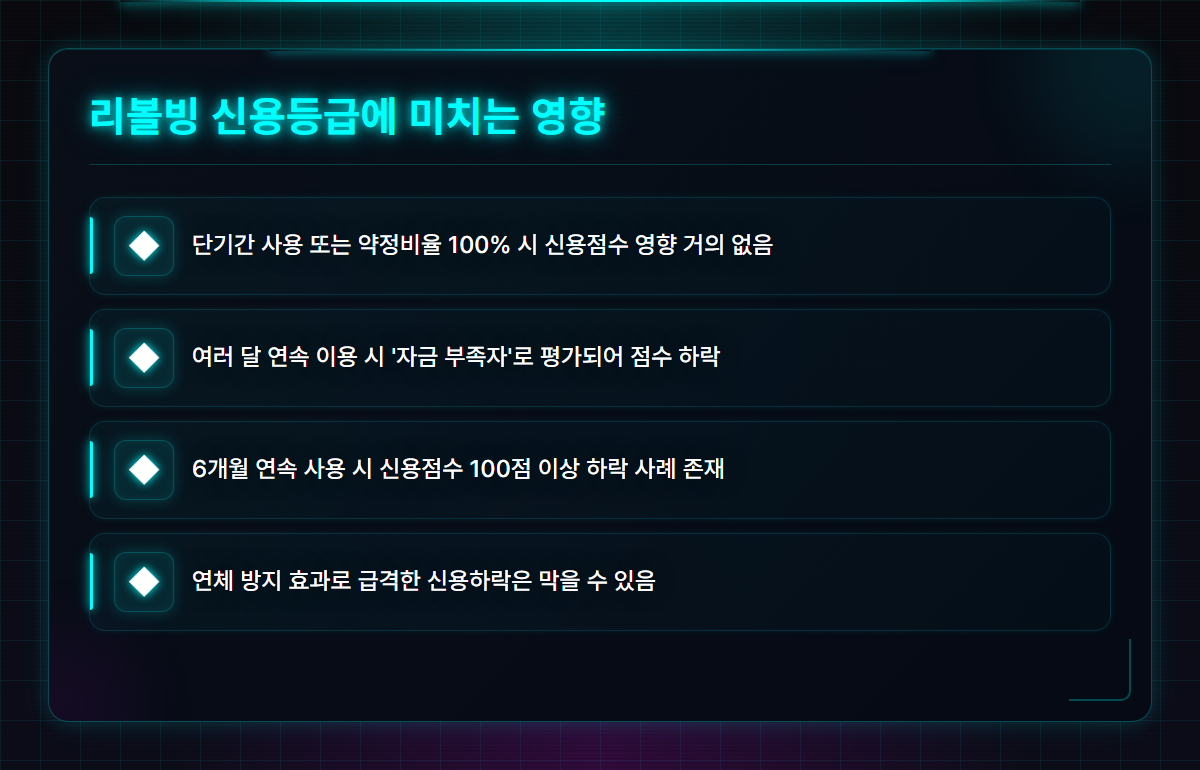 리볼빙 신용등급에 미치는 영향

단기간 사용 또는 약정비율 100% 시 신용점수 영향 거의 없음

여러 달 연속 이용 시 '자금 부족자'로 평가되어 점수 하락

6개월 연속 사용 시 신용점수 100점 이상 하락 사례 존재

연체 방지 효과로 급격한 신용하락은 막을 수 있음