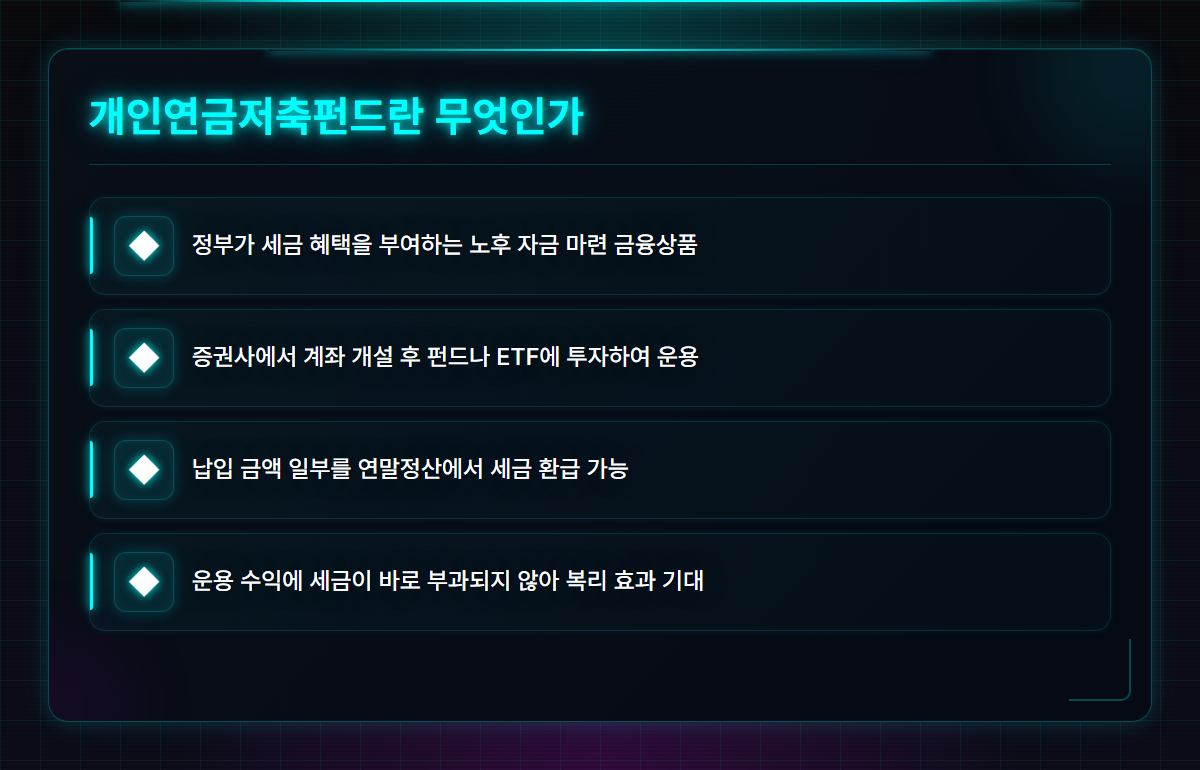 개인연금저축펀드란 무엇인가

정부가 세금 혜택을 부여하는 노후 자금 마련 금융상품

증권사에서 계좌 개설 후 펀드나 ETF에 투자하여 운용

납입 금액 일부를 연말정산에서 세금 환급 가능

운용 수익에 세금이 바로 부과되지 않아 복리 효과 기대