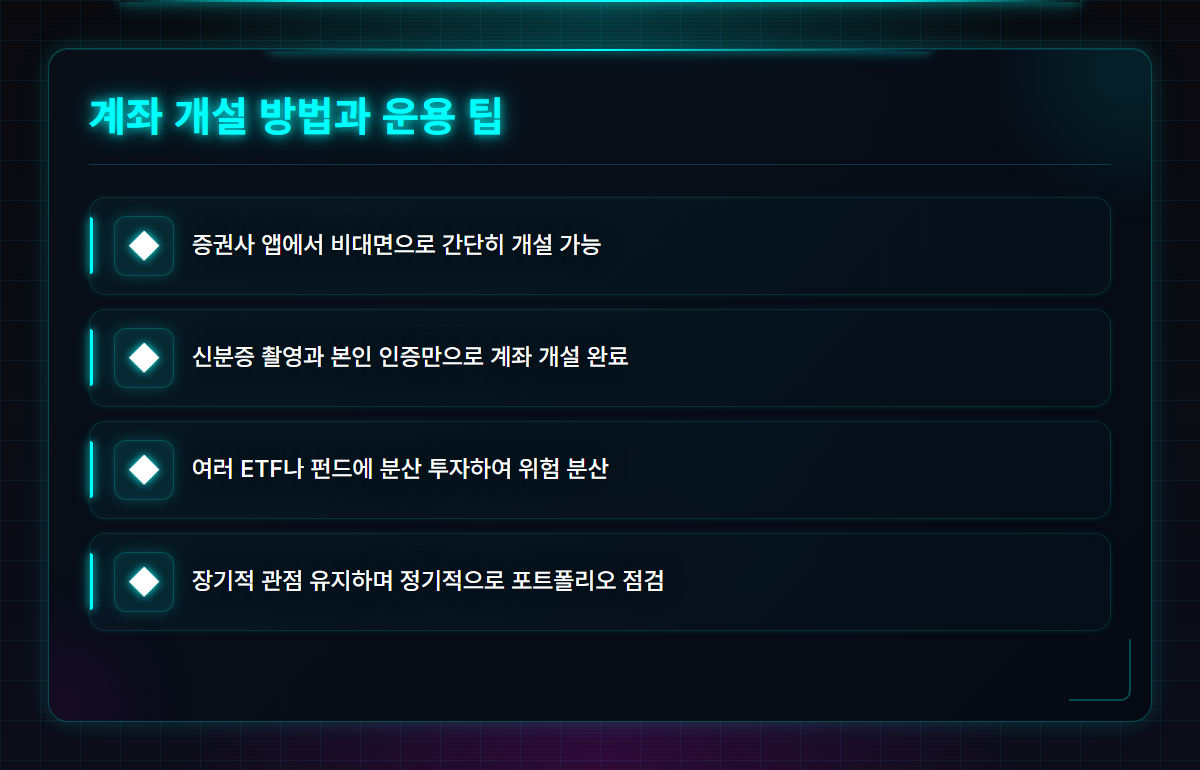 계좌 개설 방법과 운용 팁

증권사 앱에서 비대면으로 간단히 개설 가능

신분증 촬영과 본인 인증만으로 계좌 개설 완료

여러 ETF나 펀드에 분산 투자하여 위험 분산

장기적 관점 유지하며 정기적으로 포트폴리오 점검