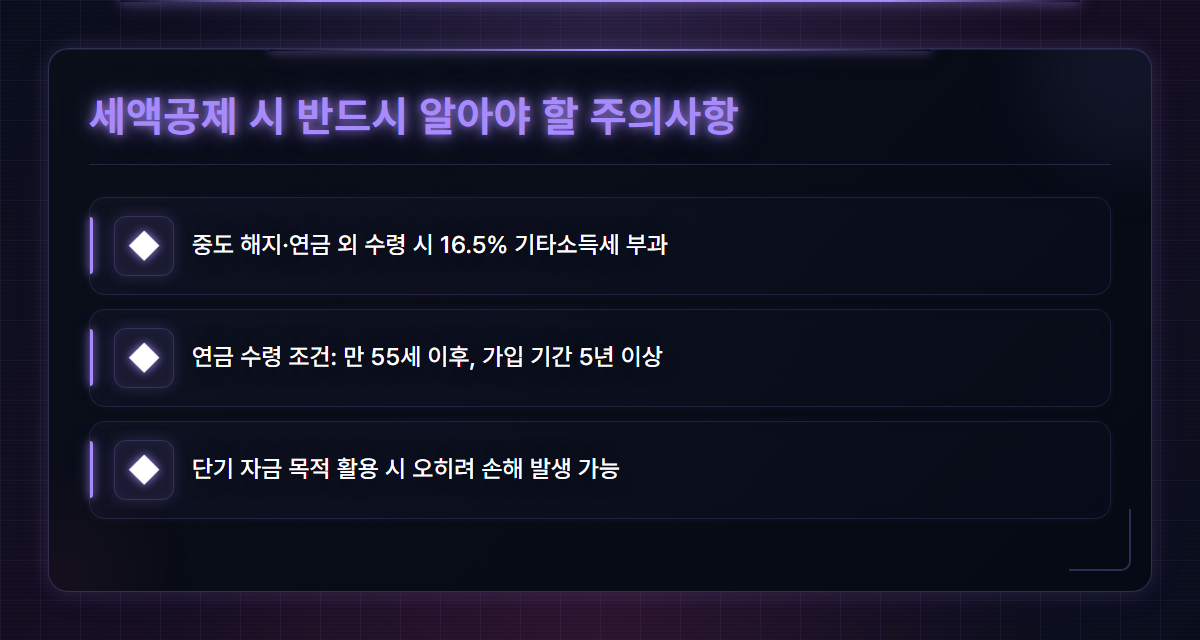 세액공제 시 반드시 알아야 할 주의사항

중도 해지·연금 외 수령 시 16.5% 기타소득세 부과

연금 수령 조건: 만 55세 이후, 가입 기간 5년 이상

단기 자금 목적 활용 시 오히려 손해 발생 가능