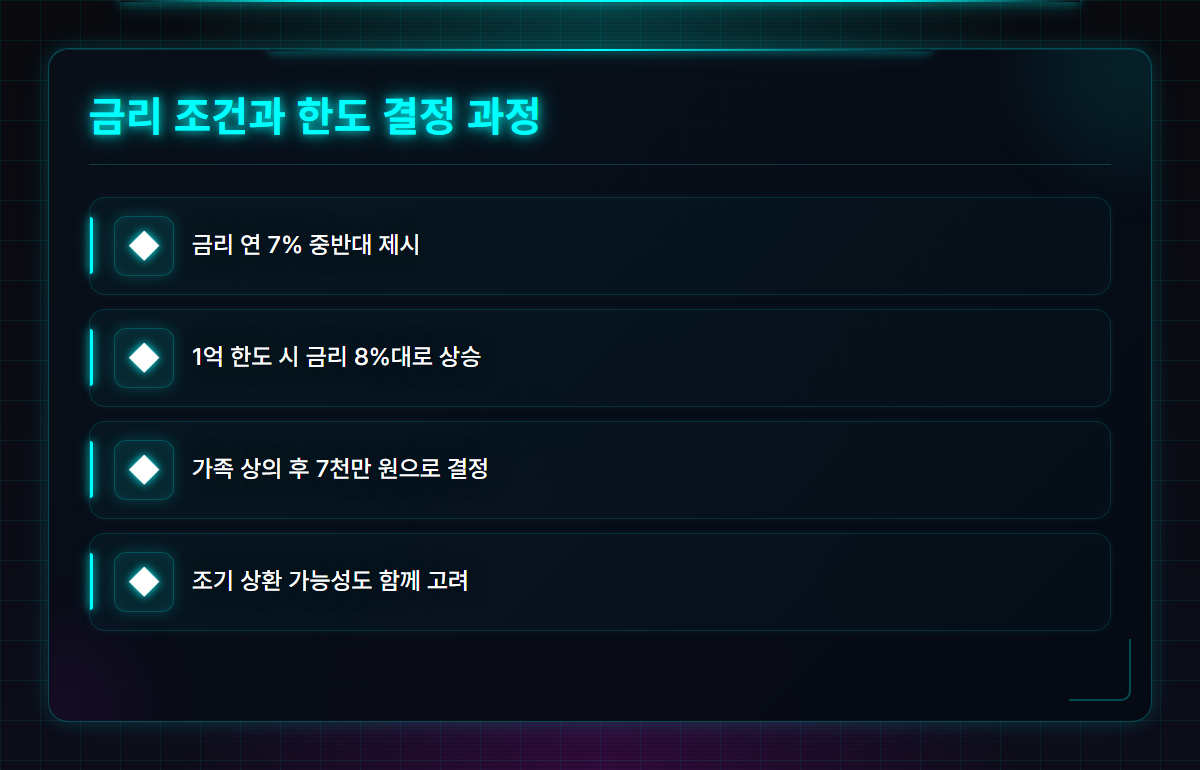 금리 조건과 한도 결정 과정

금리 연 7% 중반대 제시

1억 한도 시 금리 8%대로 상승

가족 상의 후 7천만 원으로 결정

조기 상환 가능성도 함께 고려