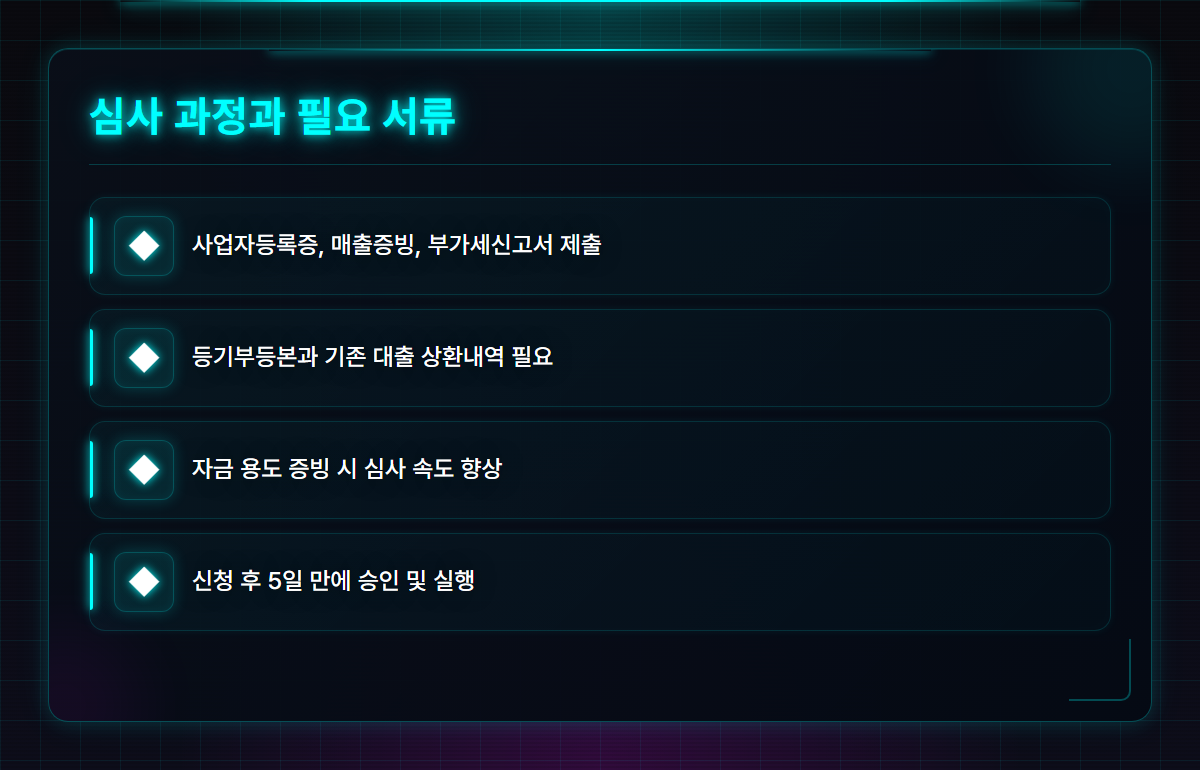 심사 과정과 필요 서류

사업자등록증, 매출증빙, 부가세신고서 제출

등기부등본과 기존 대출 상환내역 필요

자금 용도 증빙 시 심사 속도 향상

신청 후 5일 만에 승인 및 실행