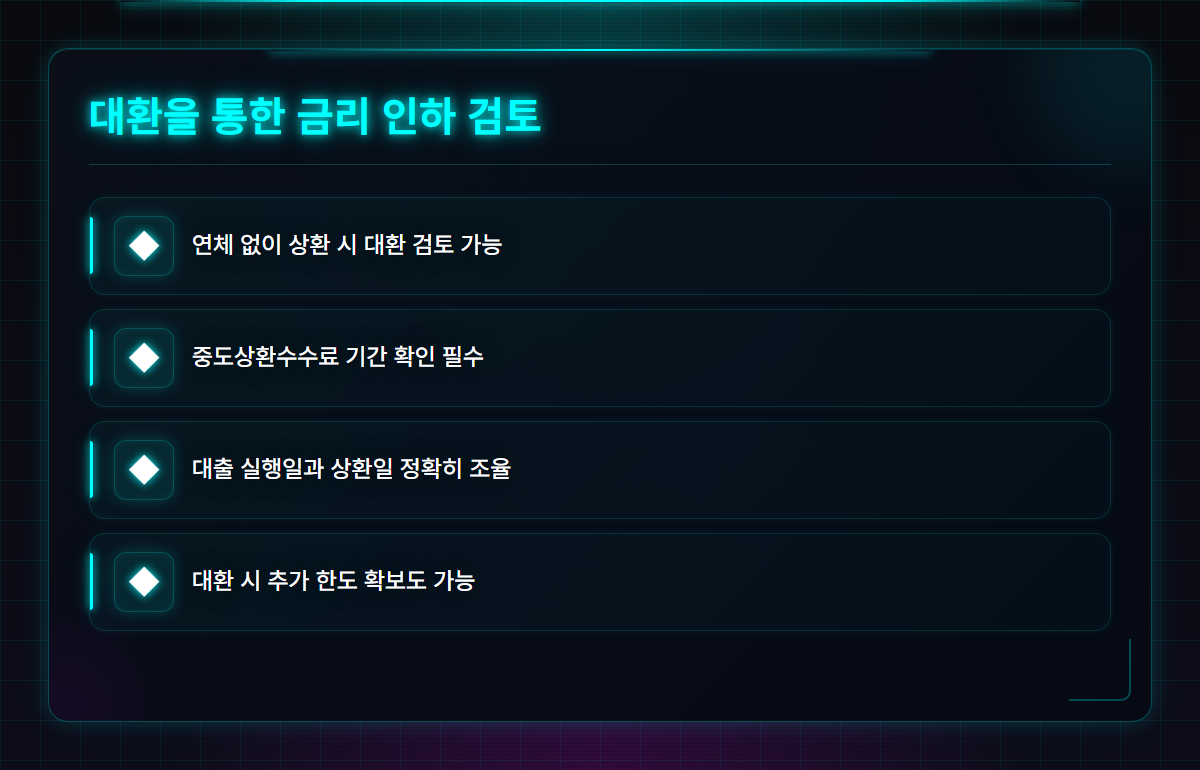 대환을 통한 금리 인하 검토

연체 없이 상환 시 대환 검토 가능

중도상환수수료 기간 확인 필수

대출 실행일과 상환일 정확히 조율

대환 시 추가 한도 확보도 가능