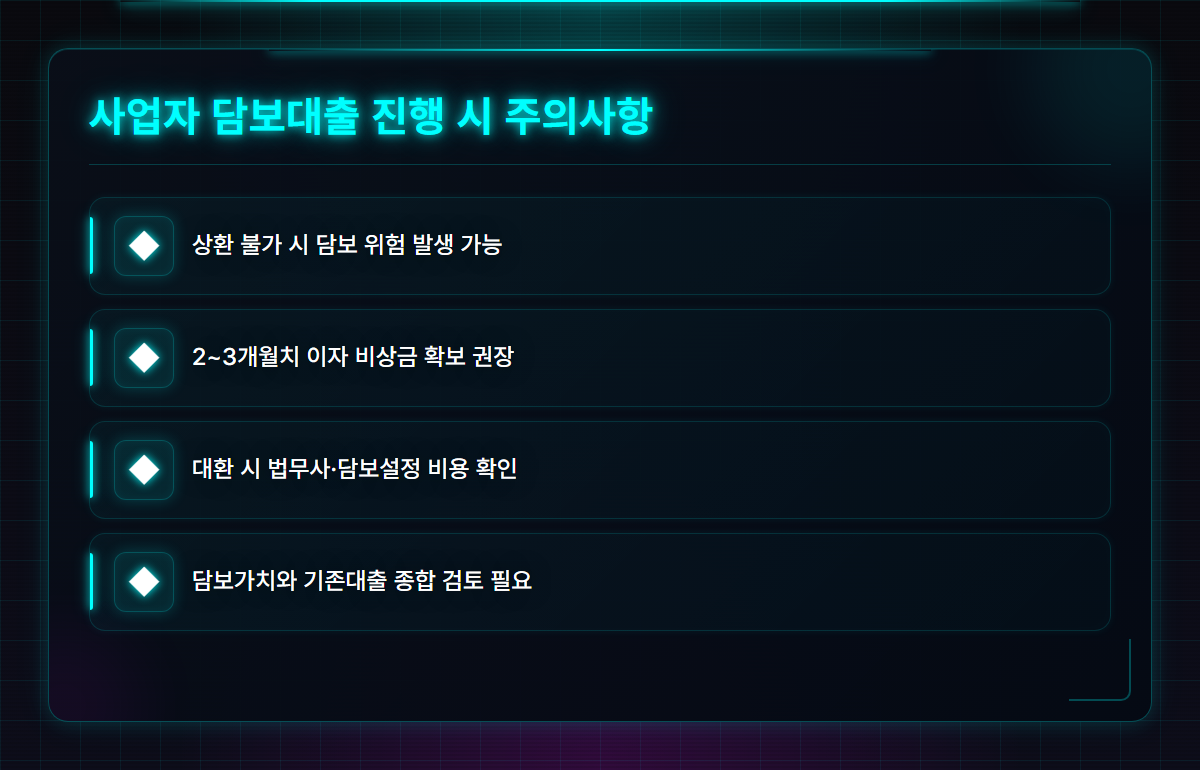 사업자 담보대출 진행 시 주의사항

상환 불가 시 담보 위험 발생 가능

2~3개월치 이자 비상금 확보 권장

대환 시 법무사·담보설정 비용 확인

담보가치와 기존대출 종합 검토 필요