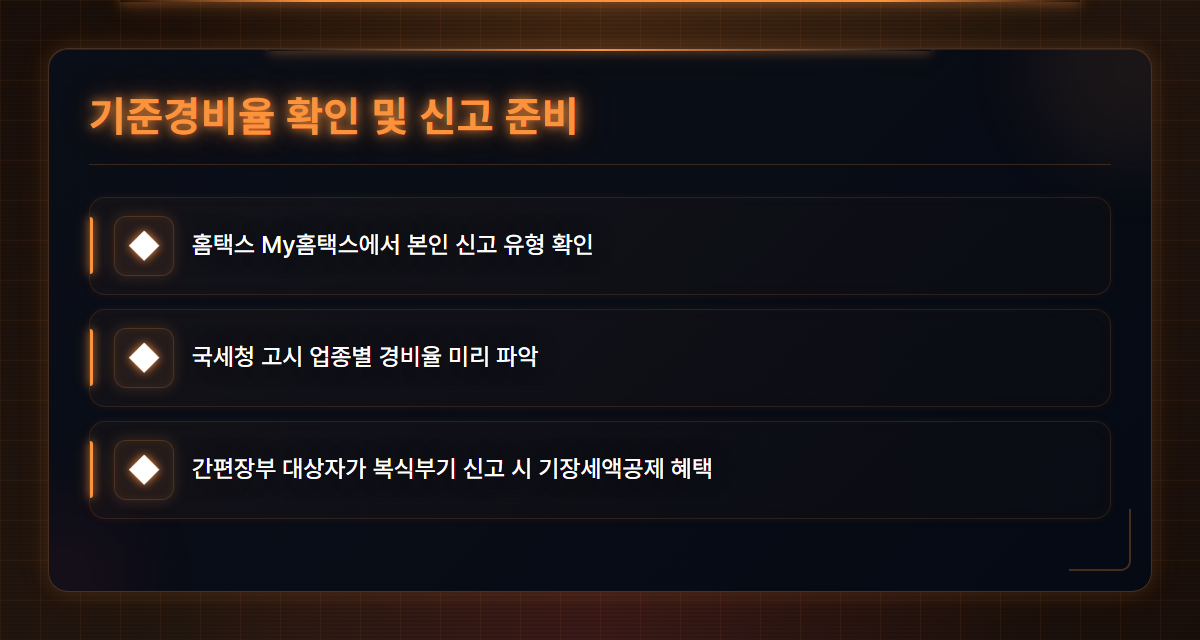 기준경비율 확인 및 신고 준비

홈택스 My홈택스에서 본인 신고 유형 확인

국세청 고시 업종별 경비율 미리 파악

간편장부 대상자가 복식부기 신고 시 기장세액공제 혜택