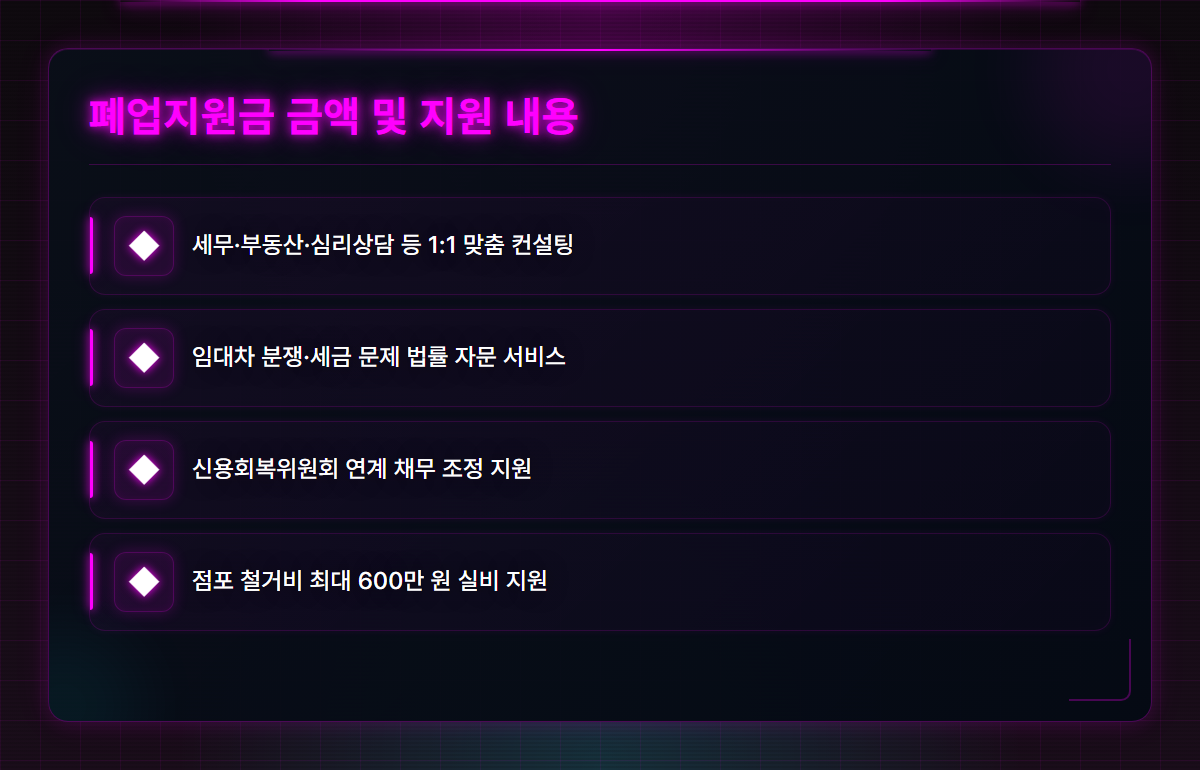 폐업지원금 금액 및 지원 내용

세무·부동산·심리상담 등 1:1 맞춤 컨설팅

임대차 분쟁·세금 문제 법률 자문 서비스

신용회복위원회 연계 채무 조정 지원

점포 철거비 최대 600만 원 실비 지원