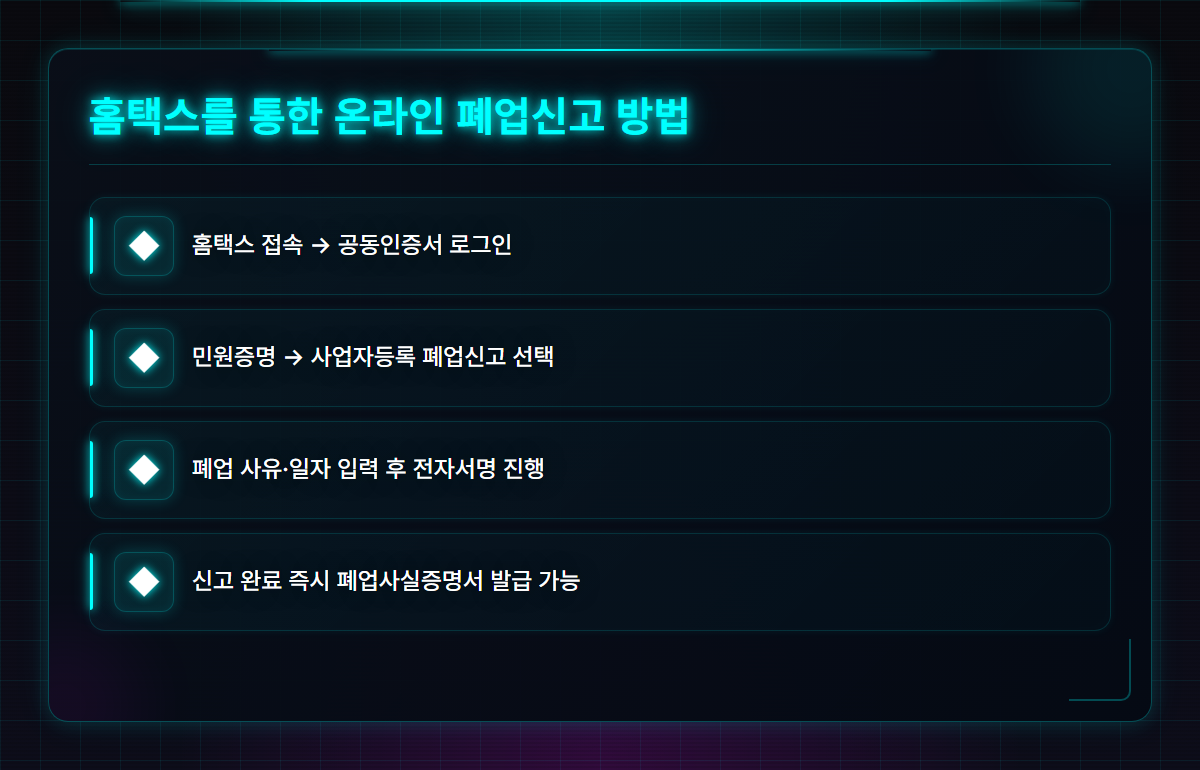 홈택스를 통한 온라인 폐업신고 방법

홈택스 접속 → 공동인증서 로그인

민원증명 → 사업자등록 폐업신고 선택

폐업 사유·일자 입력 후 전자서명 진행

신고 완료 즉시 폐업사실증명서 발급 가능