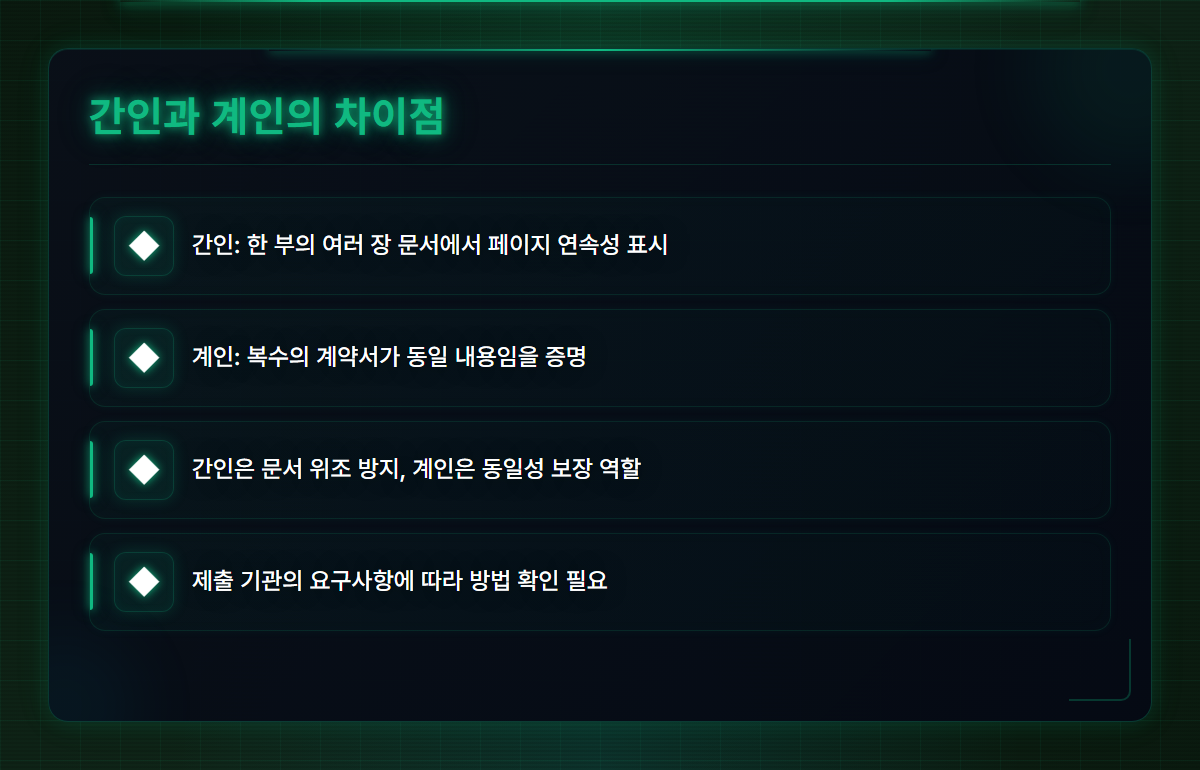 간인과 계인의 차이점

간인: 한 부의 여러 장 문서에서 페이지 연속성 표시

계인: 복수의 계약서가 동일 내용임을 증명

간인은 문서 위조 방지, 계인은 동일성 보장 역할

제출 기관의 요구사항에 따라 방법 확인 필요