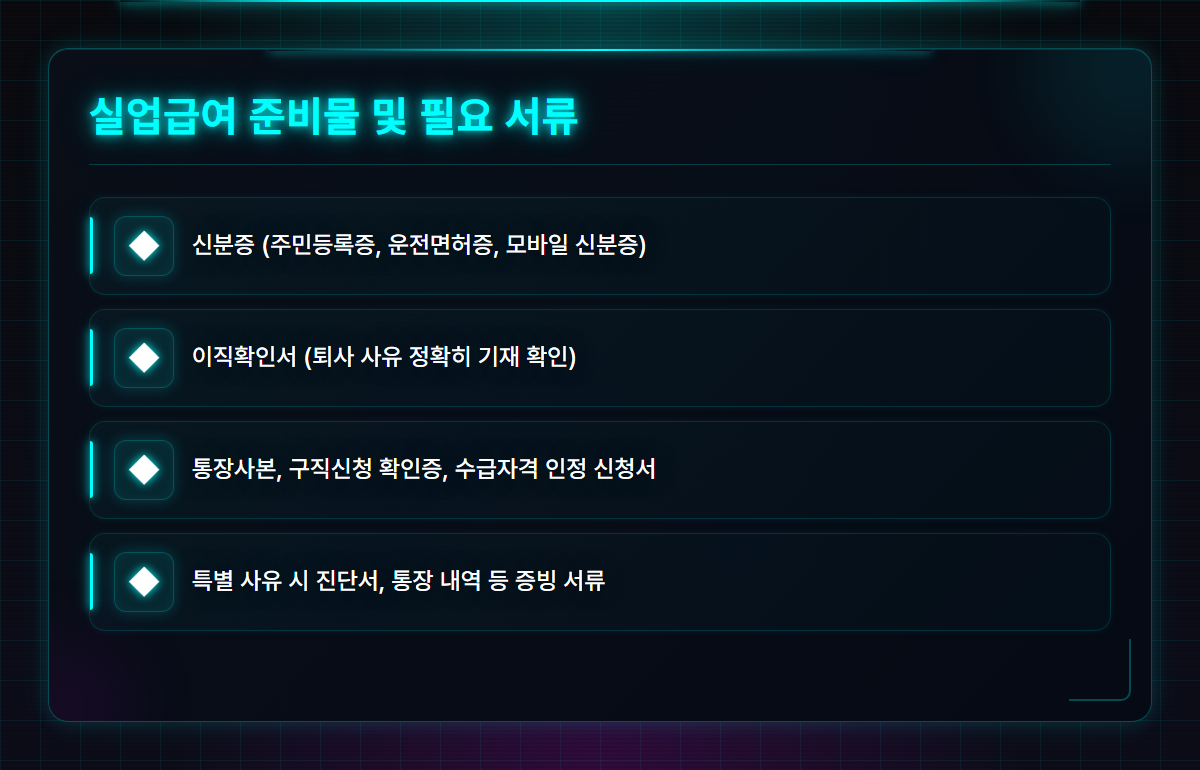 실업급여 준비물 및 필요 서류

신분증 (주민등록증, 운전면허증, 모바일 신분증)

이직확인서 (퇴사 사유 정확히 기재 확인)

통장사본, 구직신청 확인증, 수급자격 인정 신청서

특별 사유 시 진단서, 통장 내역 등 증빙 서류