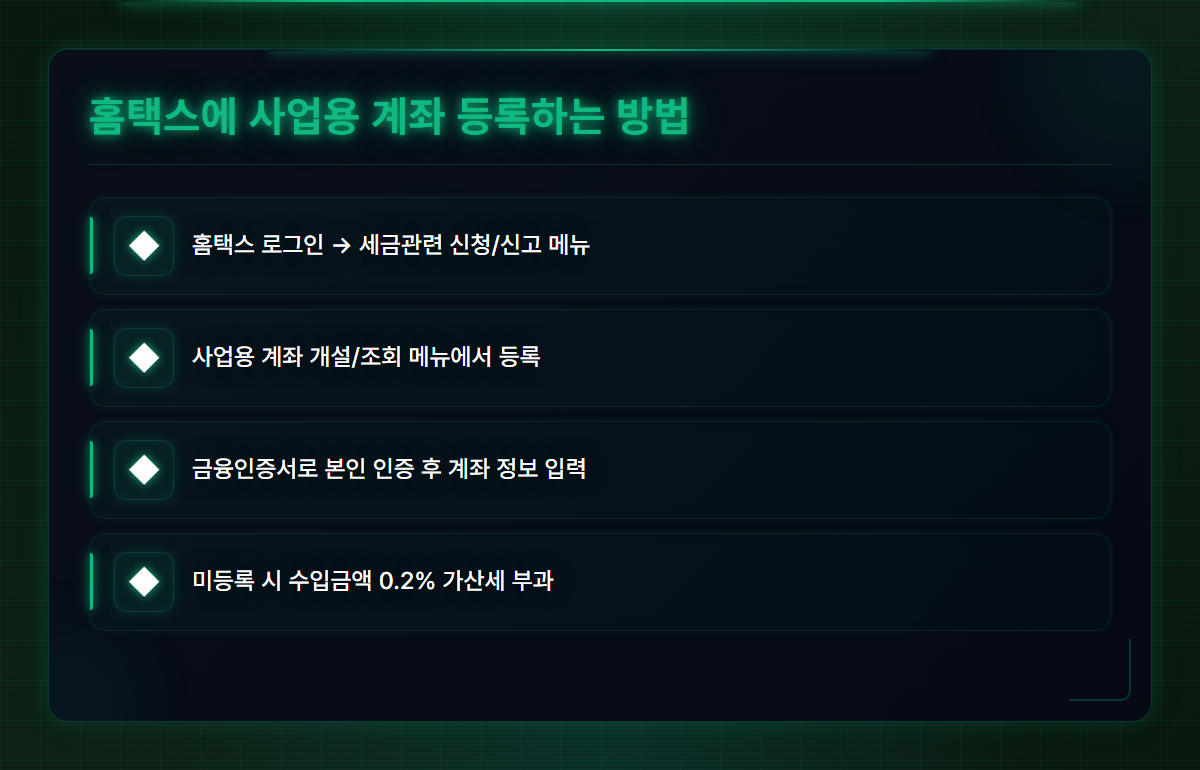 홈택스에 사업용 계좌 등록하는 방법

홈택스 로그인 → 세금관련 신청/신고 메뉴

사업용 계좌 개설/조회 메뉴에서 등록

금융인증서로 본인 인증 후 계좌 정보 입력

미등록 시 수입금액 0.2% 가산세 부과