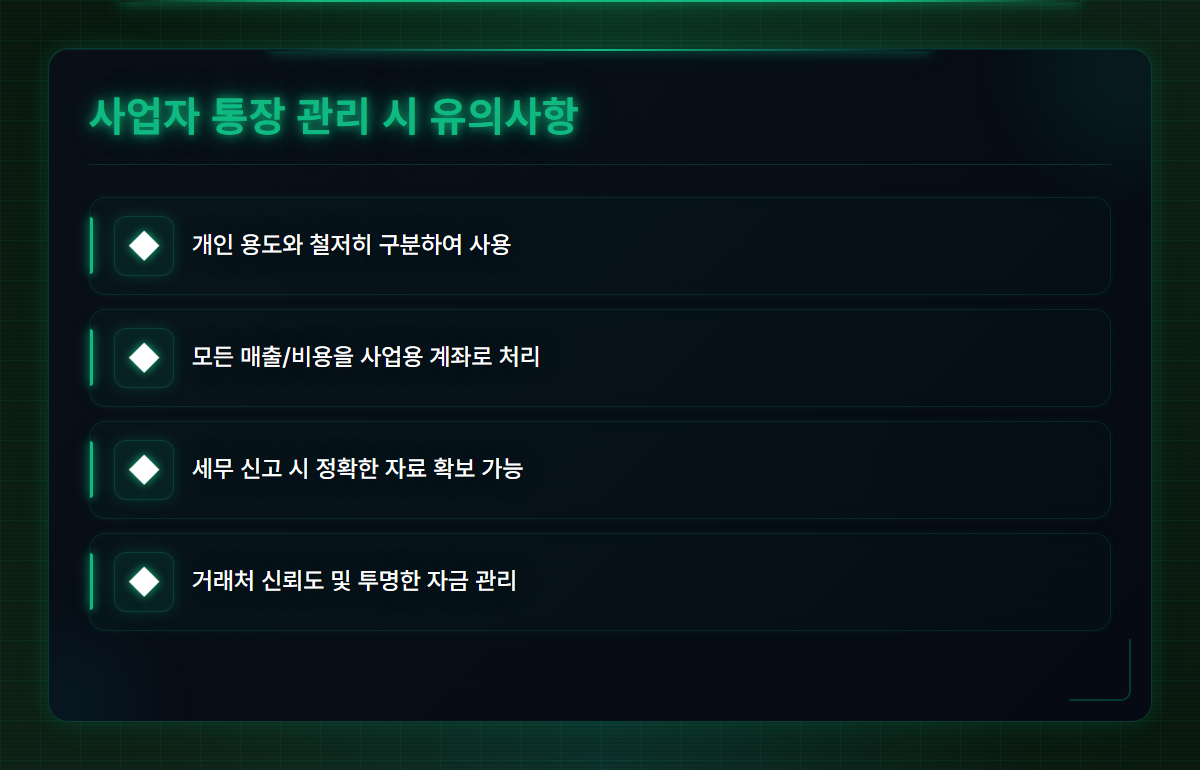 사업자 통장 관리 시 유의사항

개인 용도와 철저히 구분하여 사용

모든 매출/비용을 사업용 계좌로 처리

세무 신고 시 정확한 자료 확보 가능

거래처 신뢰도 및 투명한 자금 관리