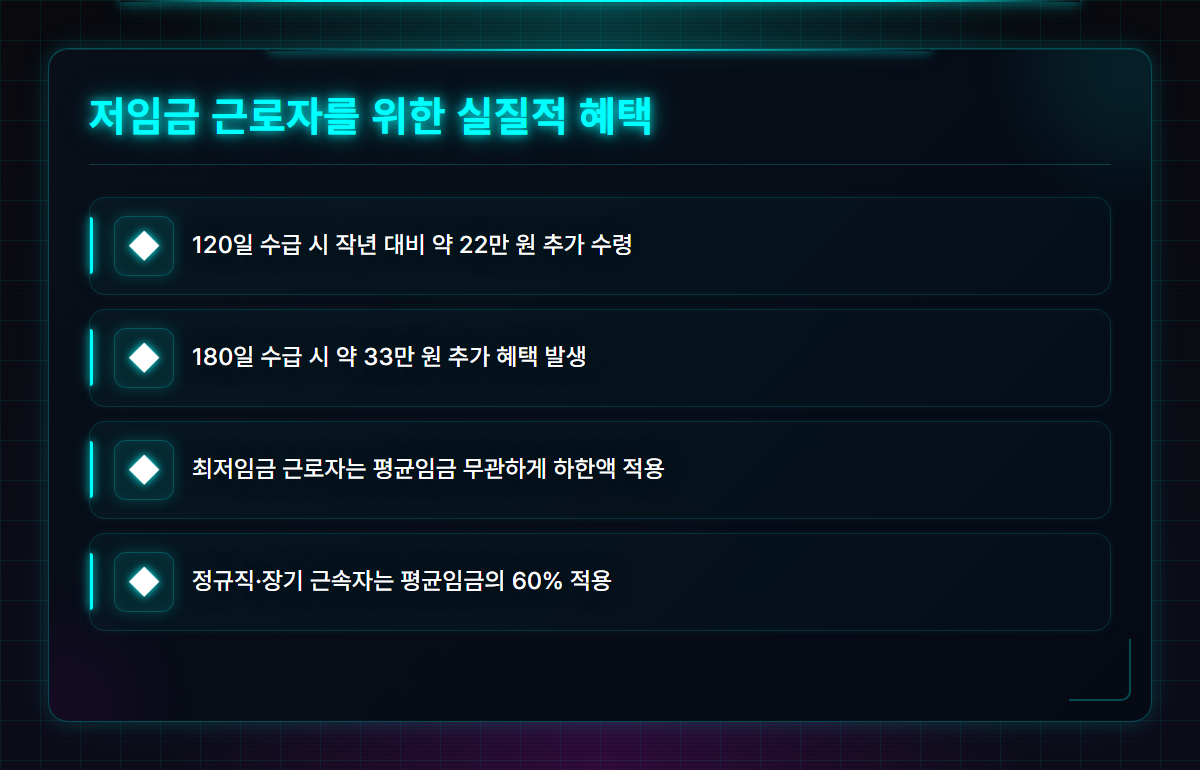 저임금 근로자를 위한 실질적 혜택

120일 수급 시 작년 대비 약 22만 원 추가 수령

180일 수급 시 약 33만 원 추가 혜택 발생

최저임금 근로자는 평균임금 무관하게 하한액 적용

정규직·장기 근속자는 평균임금의 60% 적용