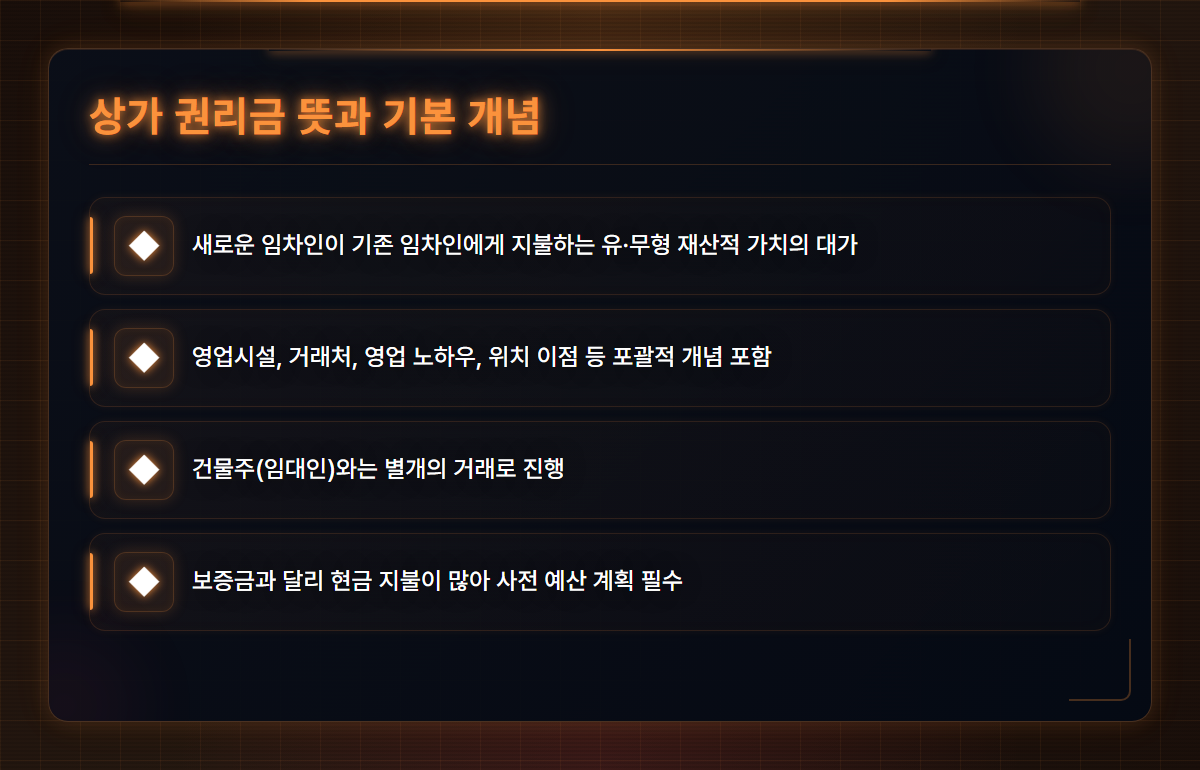 상가 권리금 뜻과 기본 개념

새로운 임차인이 기존 임차인에게 지불하는 유·무형 재산적 가치의 대가

영업시설, 거래처, 영업 노하우, 위치 이점 등 포괄적 개념 포함

건물주(임대인)와는 별개의 거래로 진행

보증금과 달리 현금 지불이 많아 사전 예산 계획 필수