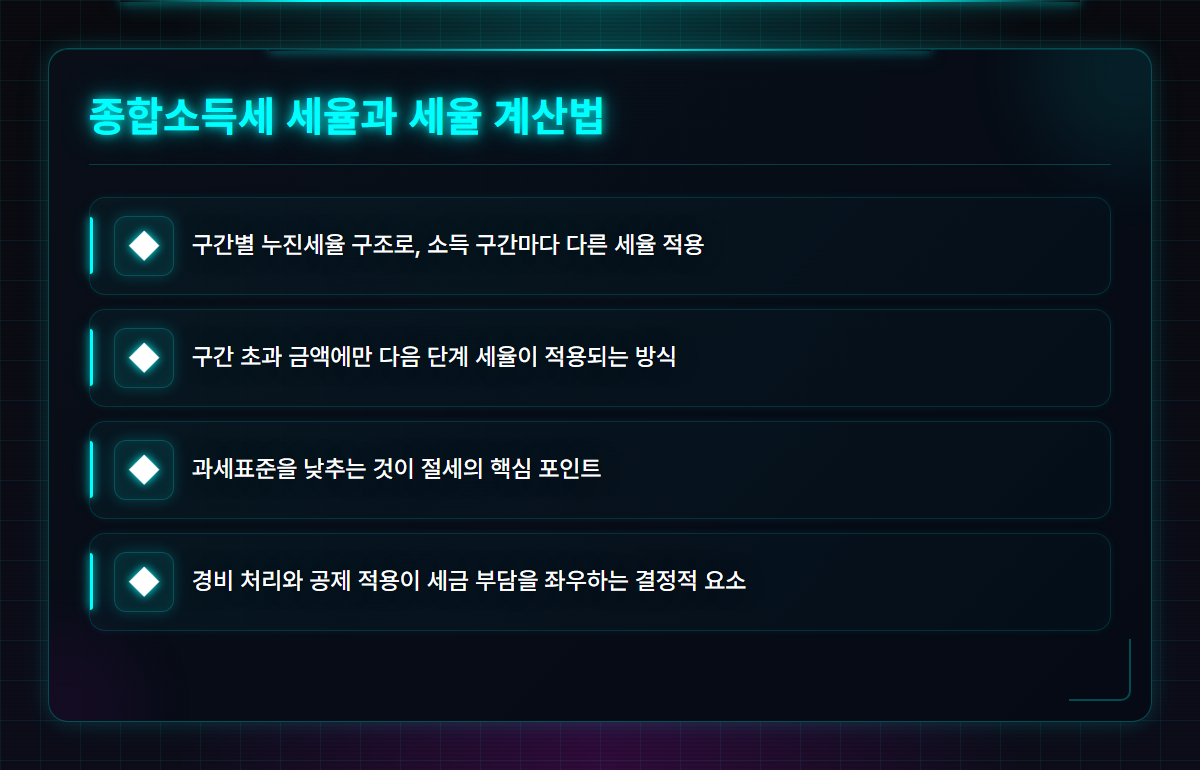 종합소득세 세율과 세율 계산법

구간별 누진세율 구조로, 소득 구간마다 다른 세율 적용

구간 초과 금액에만 다음 단계 세율이 적용되는 방식

과세표준을 낮추는 것이 절세의 핵심 포인트

경비 처리와 공제 적용이 세금 부담을 좌우하는 결정적 요소