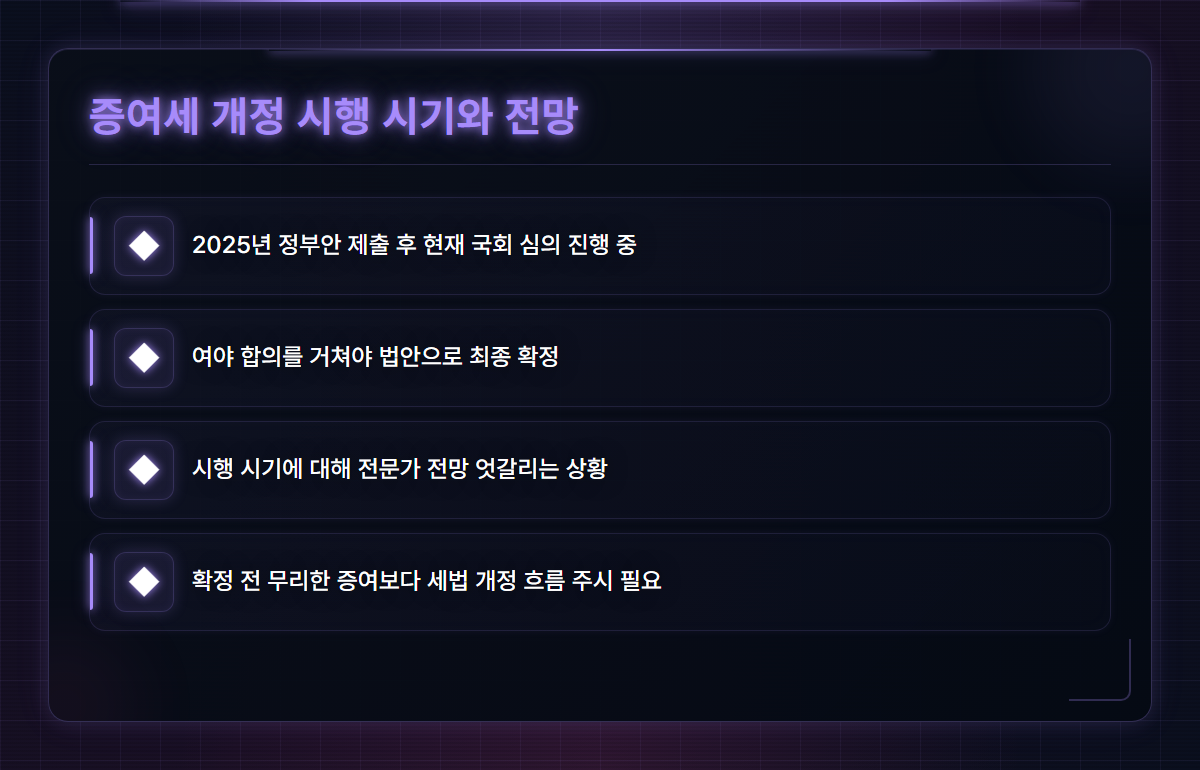 증여세 개정 시행 시기와 전망

2025년 정부안 제출 후 현재 국회 심의 진행 중

여야 합의를 거쳐야 법안으로 최종 확정

시행 시기에 대해 전문가 전망 엇갈리는 상황

확정 전 무리한 증여보다 세법 개정 흐름 주시 필요