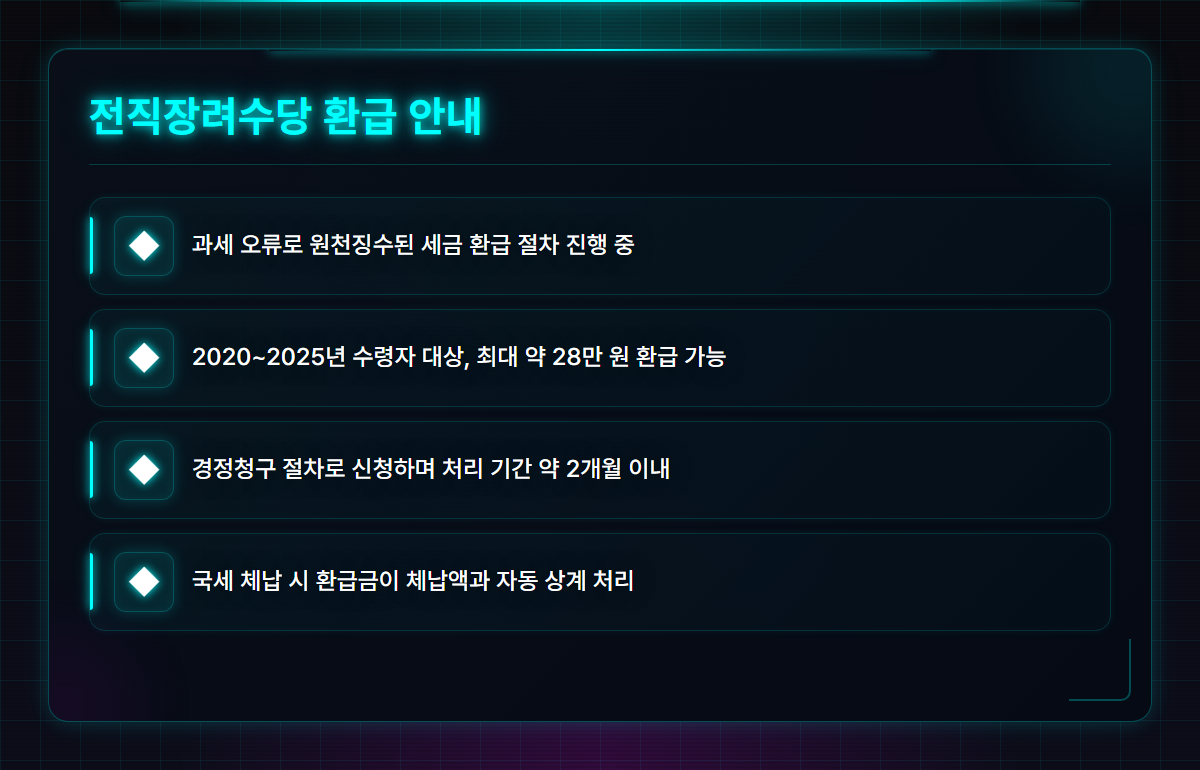 전직장려수당 환급 안내

과세 오류로 원천징수된 세금 환급 절차 진행 중

2020~2025년 수령자 대상, 최대 약 28만 원 환급 가능

경정청구 절차로 신청하며 처리 기간 약 2개월 이내

국세 체납 시 환급금이 체납액과 자동 상계 처리